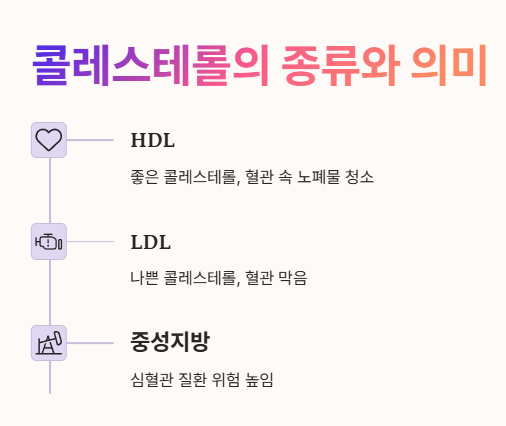 콜레스테롤의 종류와 의미

HDL

좋은 콜레스테롤, 혈관 속 노폐물 청소

LDL

나쁜 콜레스테롤, 혈관 막음

중성지방

심혈관 질환 위험 높임