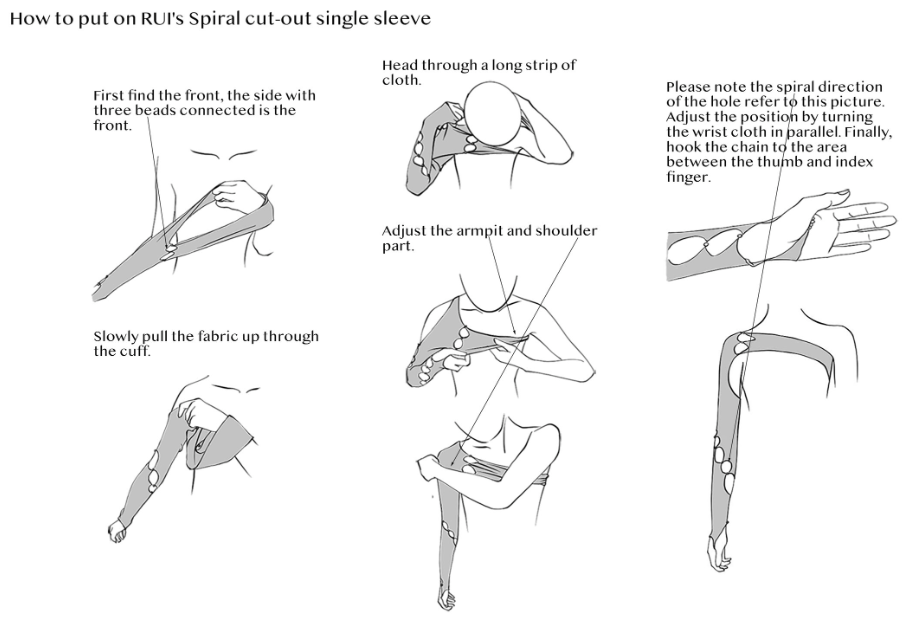 How to put on RUI's Spiral cut-out single sleeve

First find the front, the side with three beads connected is the front.

Slowly pull the fabric up through the cuff.

Head through a long strip of cloth.

Adjust the armpit and shoulder part.

Please note the spiral direction of the hole refer to this picture. Adjust the position by turning the wrist cloth in parallel. Finally, hook the chain to the area between the thumb and index finger.