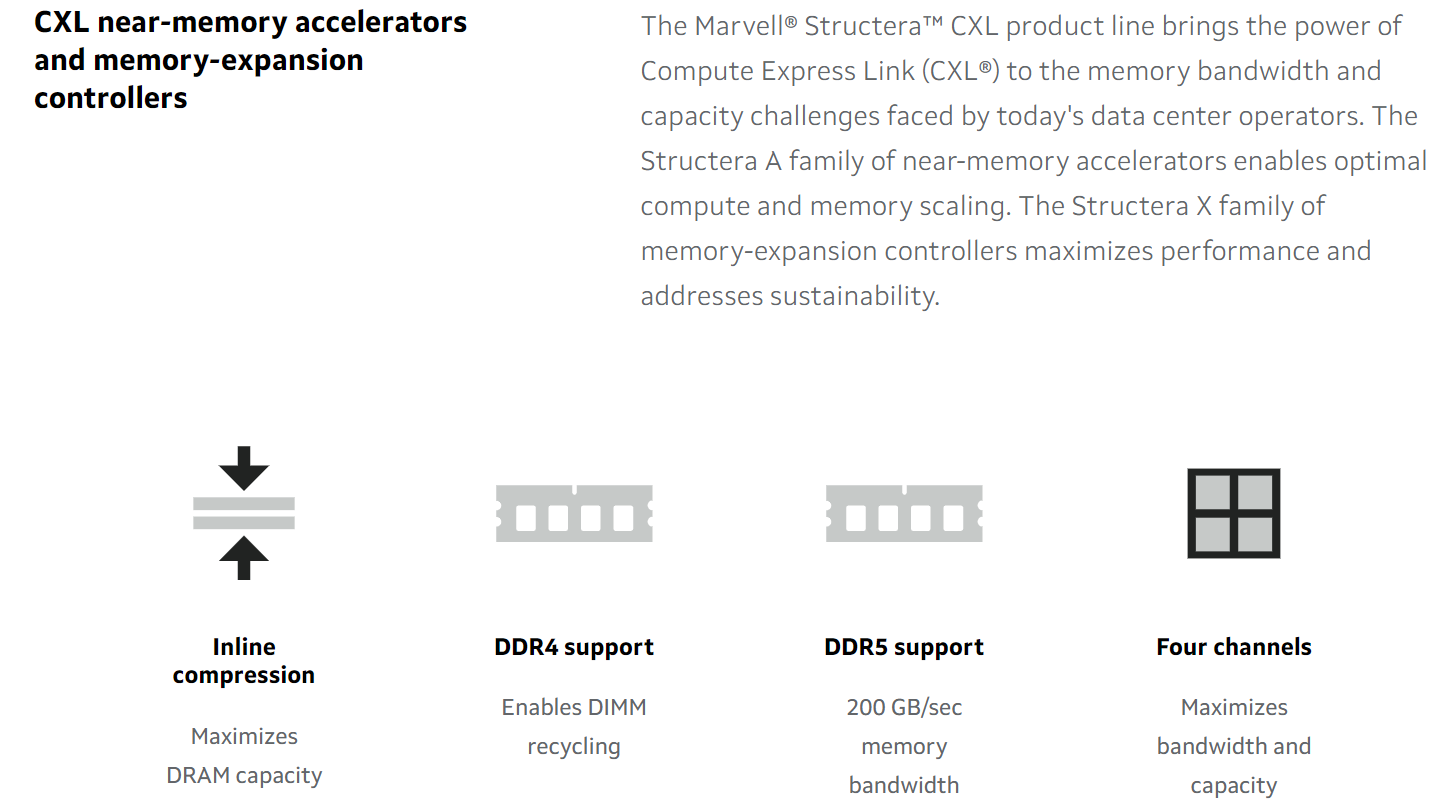 CXL near-memory accelerators and memory-expansion controllers

The Marvell® Structera™ CXL product line brings the power of Compute Express Link (CXL®) to the memory bandwidth and capacity challenges faced by today's data center operators. The Structera A family of near-memory accelerators enables optimal compute and memory scaling. The Structera X family of memory-expansion controllers maximizes performance and addresses sustainability.

Inline compression

Maximizes DRAM capacity

DDR4 support

Enables DIMM recycling

DDR5 support

200 GB/sec memory bandwidth

Four channels

Maximizes bandwidth and capacity