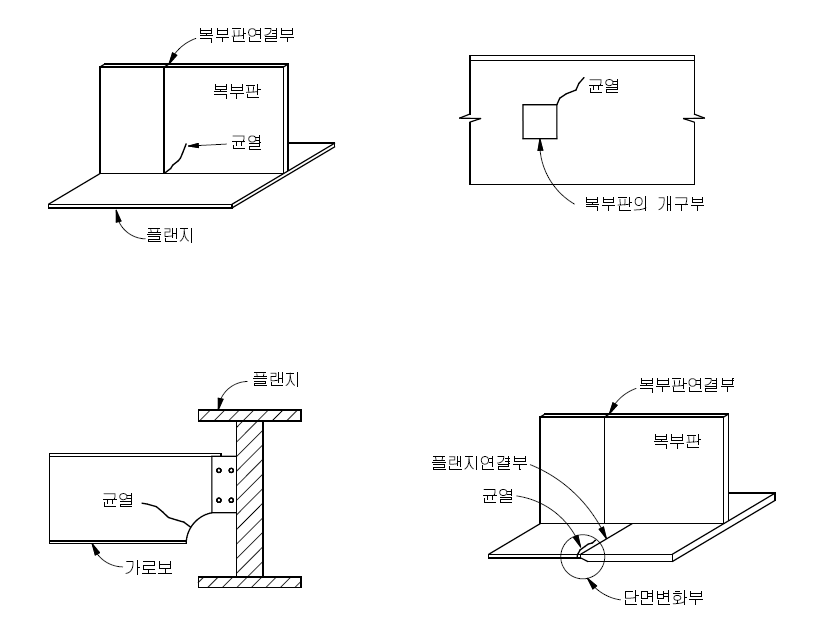 복부판연결부
복부판
균열
플랜지

균열
복부판의 개구부

플랜지
균열
가로보

복부판연결부
복부판
플랜지연결부
균열
단면변화부