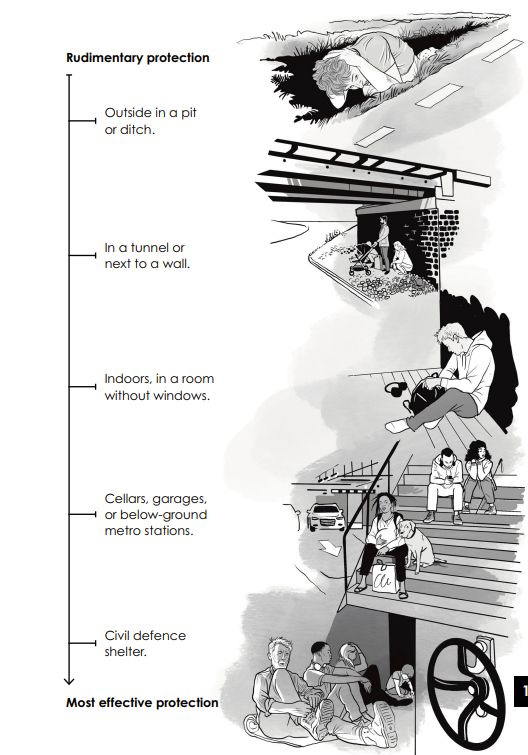 Rudimentary protection

Outside in a pit or ditch.

In a tunnel or next to a wall.

Indoors, in a room without windows.

Cellars, garages, or below-ground metro stations.

Civil defence shelter.

Most effective protection

1