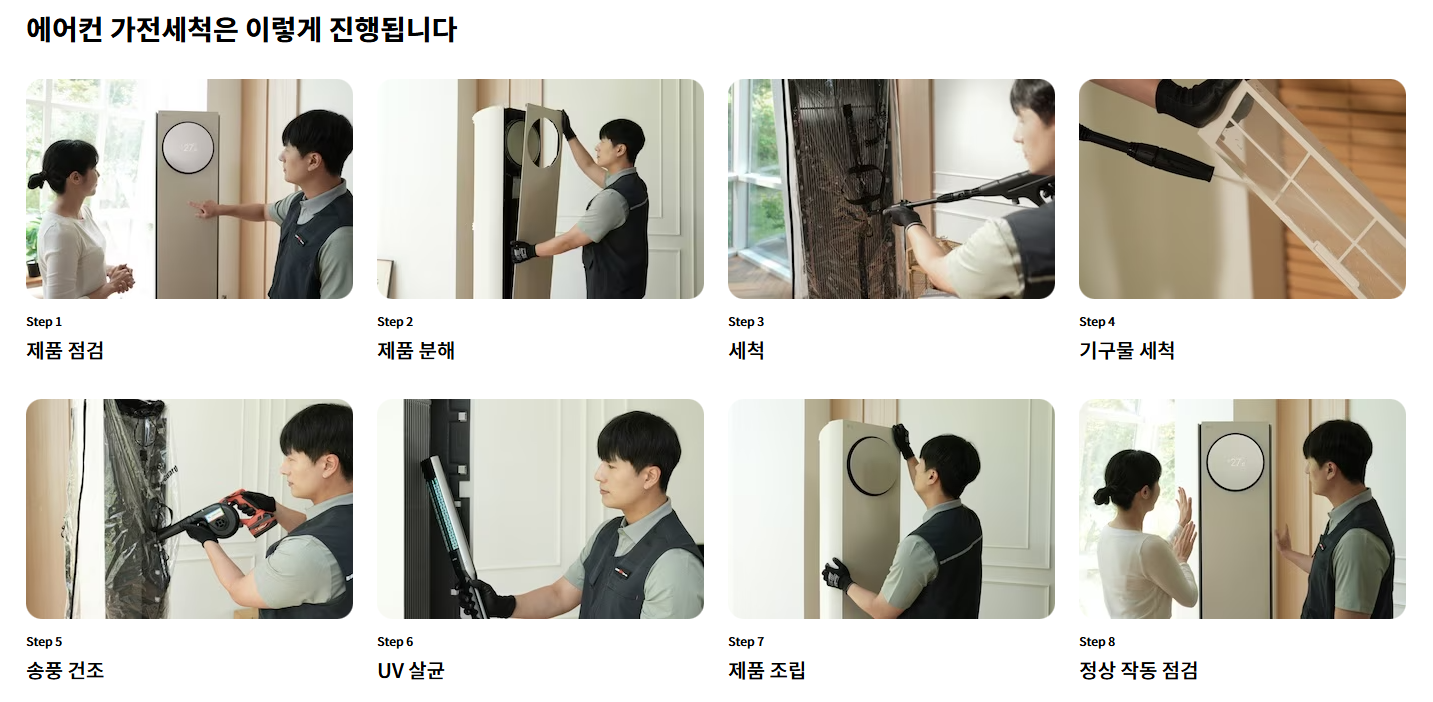 에어컨 가전세척은 이렇게 진행됩니다

Step 1
제품 점검

Step 2
제품 분해

Step 3
세척

Step 4
기구물 세척

Step 5
송풍 건조

Step 6
UV 살균

Step 7
제품 조립

Step 8
정상 작동 점검