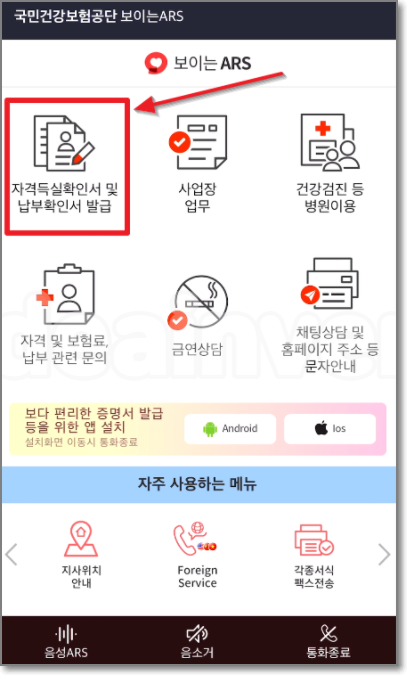 국민건강보험공단 보이는ARS

보이는 ARS

자격득실확인서 및
납부확인서 발급

사업장
업무

건강검진 등
병원이용

자격 및 보험료,
납부 관련 문의

금연상담

채팅상담 및
홈페이지 주소 등
문자안내

보다 편리한 증명서 발급
등을 위한 앱 설치
설치화면 이동시 통화종료

Android

Ios

자주 사용하는 메뉴

지사위치
안내

Foreign
Service

각종서식
팩스전송

음성ARS

음소거

통화종료