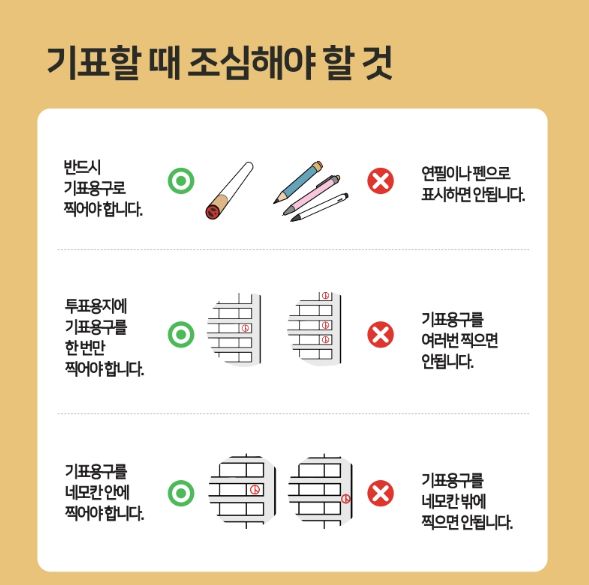 기표할 때 조심해야 할 것

반드시 기표용구로 찍어야 합니다.

연필이나 펜으로 표시하면 안됩니다.

투표용지에 기표용구를 한 번만 찍어야 합니다.

기표용구를 여러번 찍으면 안됩니다.

기표용구를 네모칸 안에 찍어야 합니다.

기표용구를 네모칸 밖에 찍으면 안됩니다.