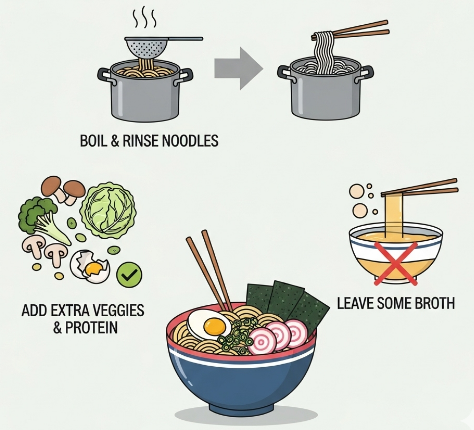 BOIL & RINSE NOODLES

ADD EXTRA VEGGIES & PROTEIN

LEAVE SOME BROTH