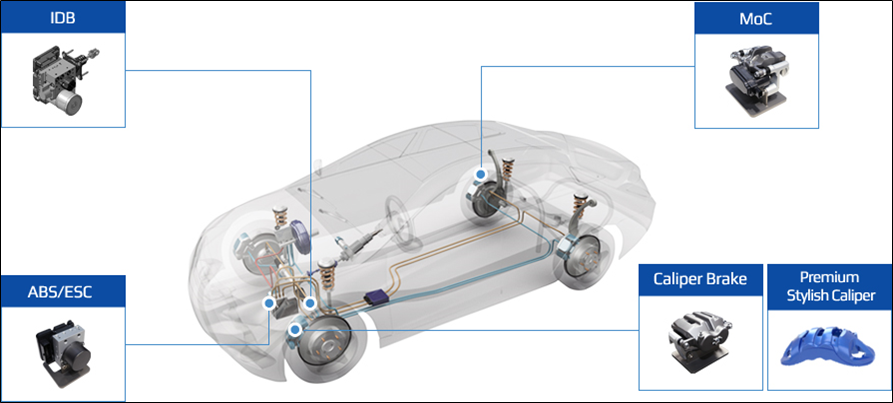 IDB

MoC

ABS/ESC

Caliper Brake

Premium Stylish Caliper