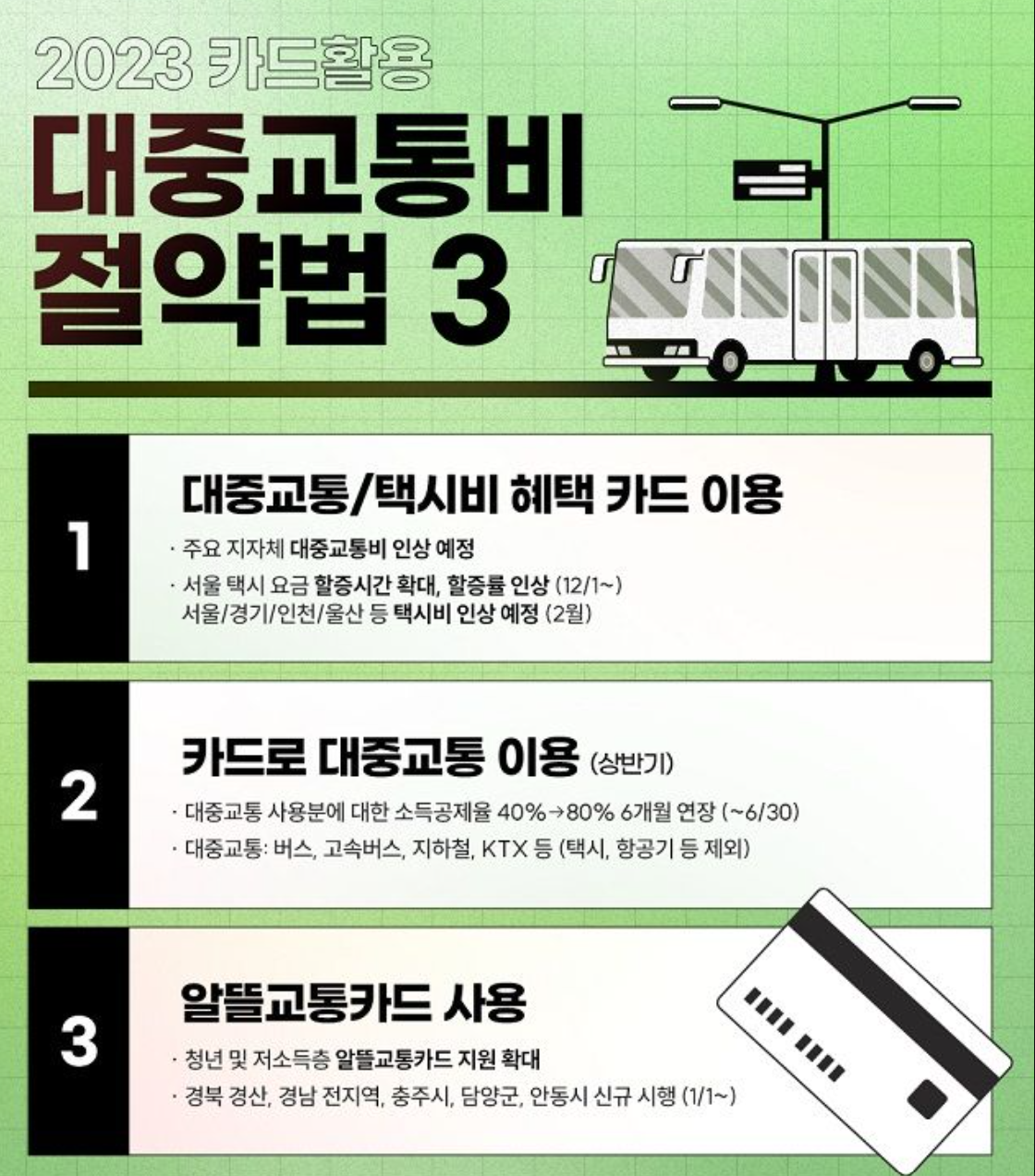 2023 카드활용

대중교통비 절약법 3

1

대중교통/택시비 혜택 카드 이용

· 주요 지자체 대중교통비 인상 예정

· 서울 택시 요금 할증시간 확대, 할증률 인상 (12/1~) 서울/경기/인천/울산 등 택시비 인상 예정 (2월)

2

카드로 대중교통 이용 (상반기)

· 대중교통 사용분에 대한 소득공제율 40%→80% 6개월 연장 (~6/30)

· 대중교통: 버스, 고속버스, 지하철, KTX 등 (택시, 항공기 등 제외)

3

알뜰교통카드 사용

· 청년 및 저소득층 알뜰교통카드 지원 확대

· 경북 경산, 경남 전지역, 충주시, 담양군, 안동시 신규 시행 (1/1~)