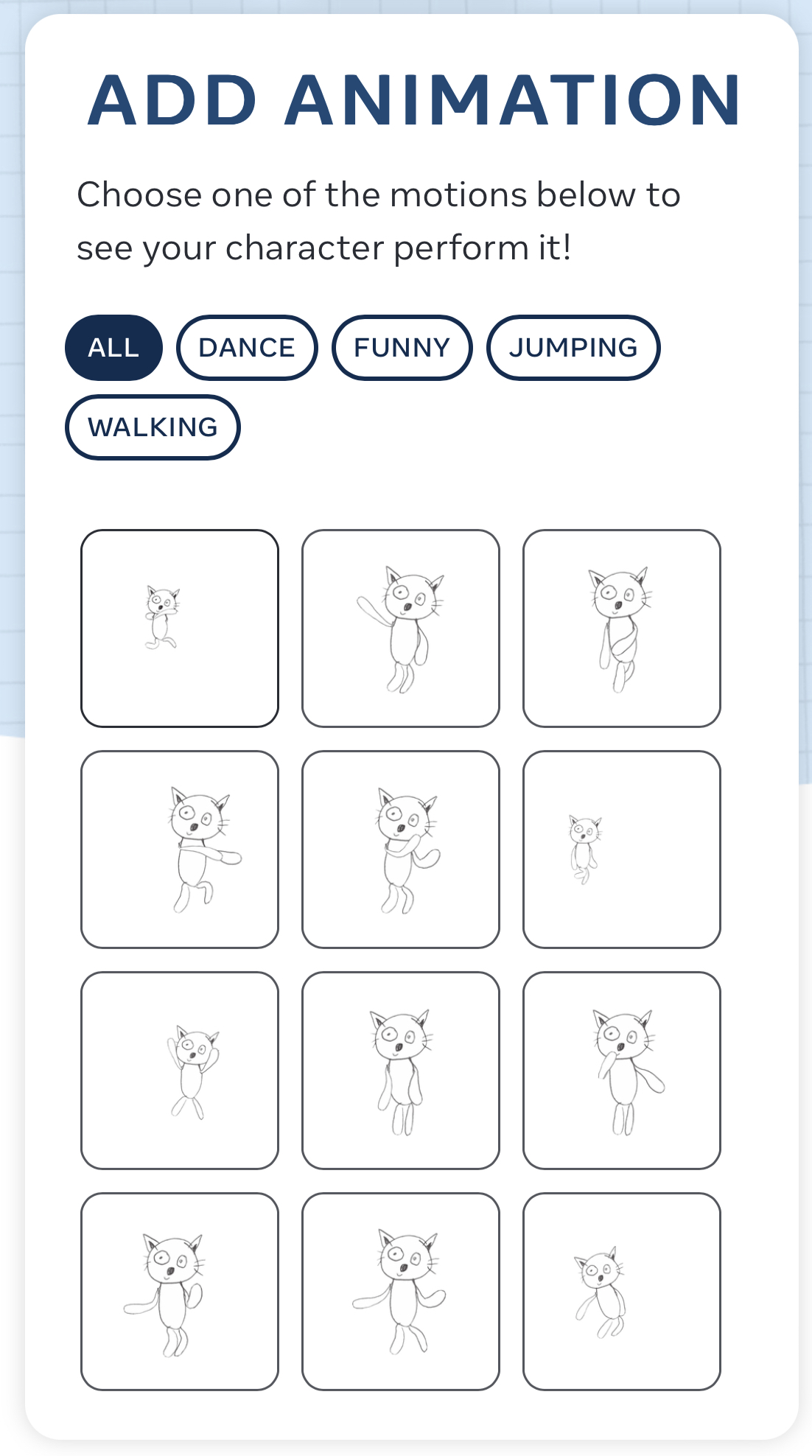 ADD ANIMATION

Choose one of the motions below to see your character perform it!

ALL DANCE FUNNY JUMPING WALKING