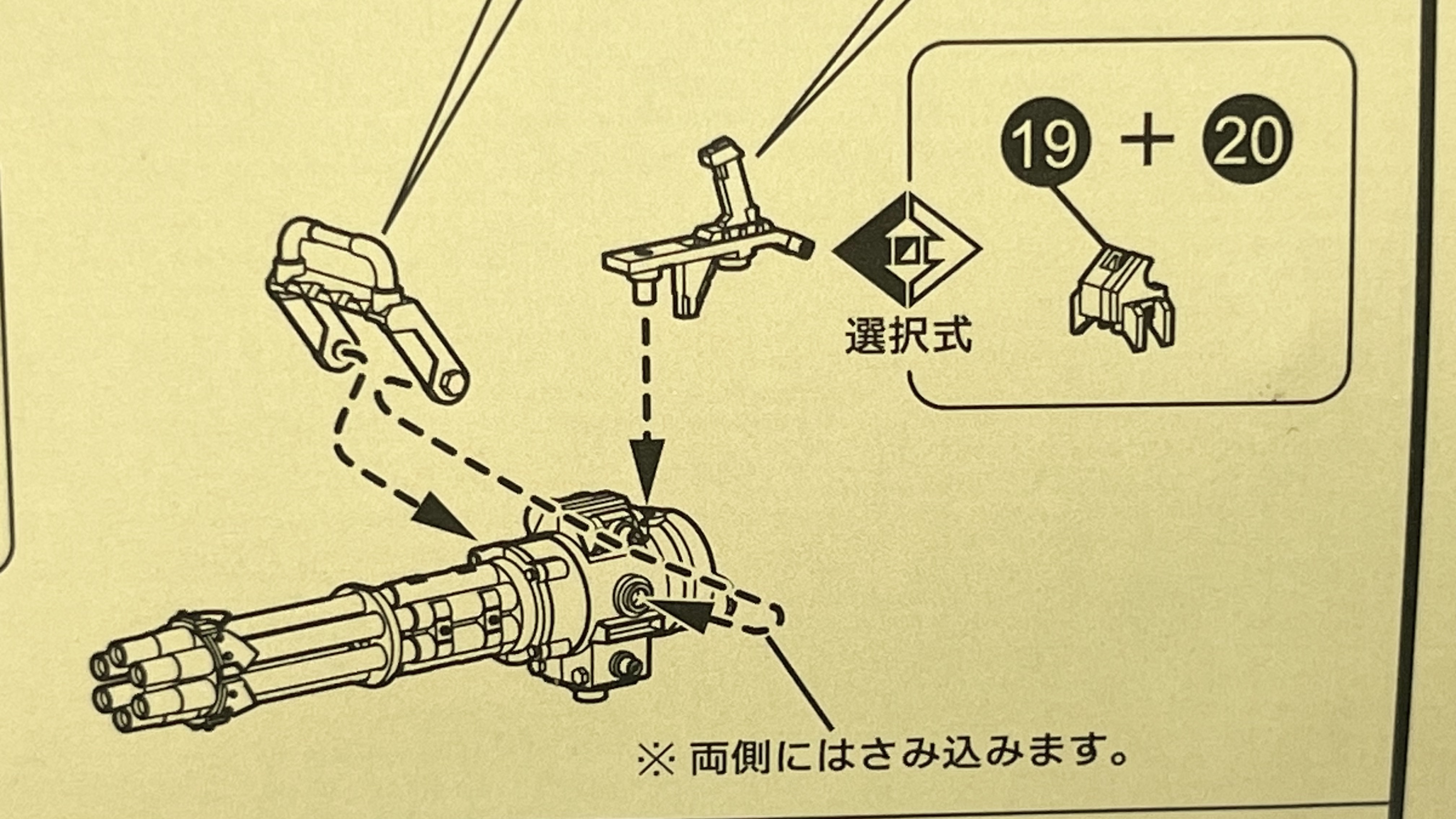 19 + 20

選択式

※ 両側にはさみ込みます。