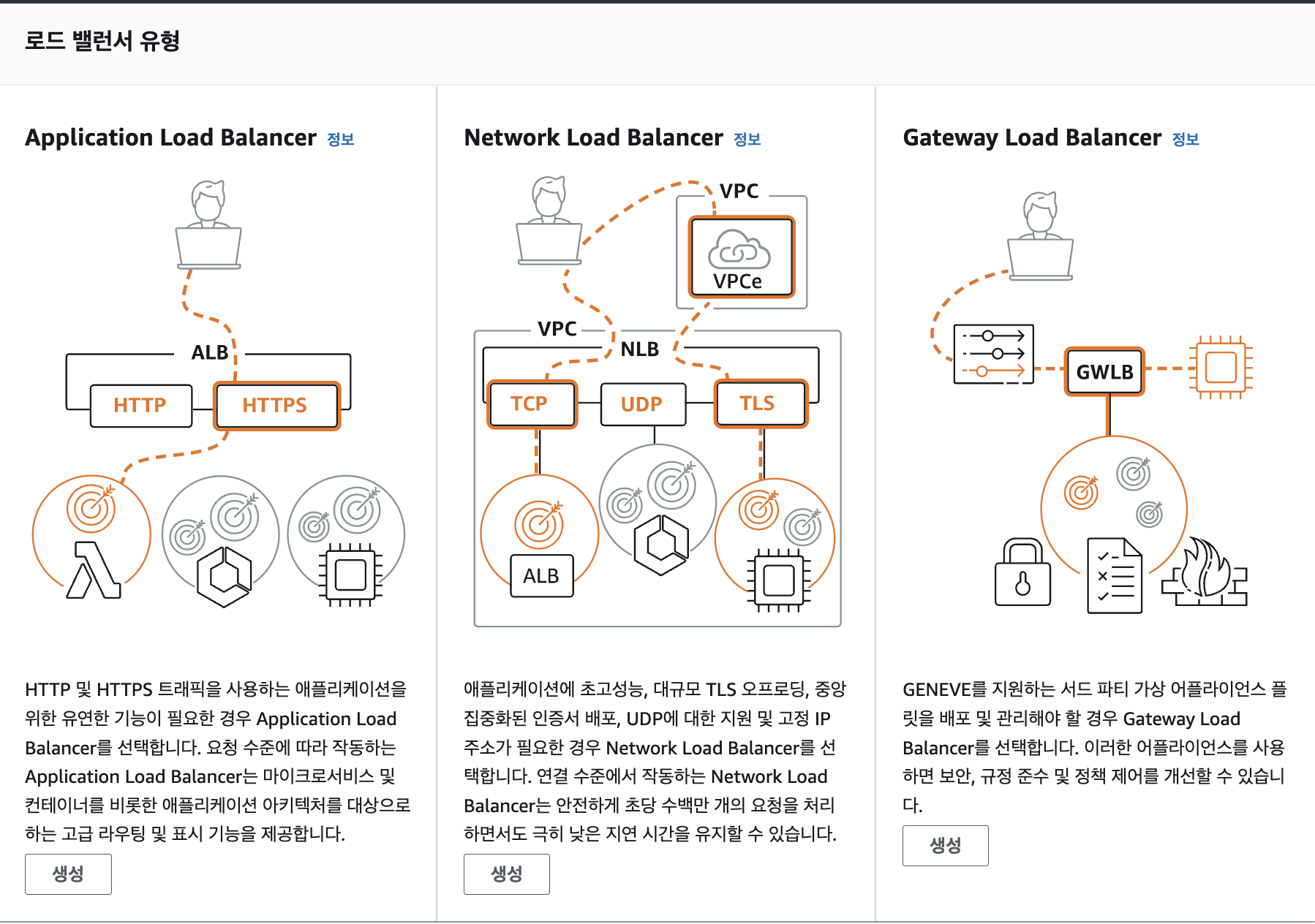 로드 밸런서 유형

Application Load Balancer 정보

ALB
HTTP
HTTPS

HTTP 및 HTTPS 트래픽을 사용하는 애플리케이션을 위한 유연한 기능이 필요한 경우 Application Load Balancer를 선택합니다. 요청 수준에 따라 작동하는 Application Load Balancer는 마이크로서비스 및 컨테이너를 비롯한 애플리케이션 아키텍처를 대상으로 하는 고급 라우팅 및 표시 기능을 제공합니다.

생성

Network Load Balancer 정보

VPC
VPCe
VPC
NLB
TCP
UDP
TLS
ALB

애플리케이션에 초고성능, 대규모 TLS 오프로딩, 중앙 집중화된 인증서 배포, UDP에 대한 지원 및 고정 IP 주소가 필요한 경우 Network Load Balancer를 선택합니다. 연결 수준에서 작동하는 Network Load Balancer는 안전하게 초당 수백만 개의 요청을 처리하면서도 극히 낮은 지연 시간을 유지할 수 있습니다.

생성

Gateway Load Balancer 정보

GWLB

GENEVE를 지원하는 서드 파티 가상 어플라이언스 플릿을 배포 및 관리해야 할 경우 Gateway Load Balancer를 선택합니다. 이러한 어플라이언스를 사용하면 보안, 규정 준수 및 정책 제어를 개선할 수 있습니다.

생성