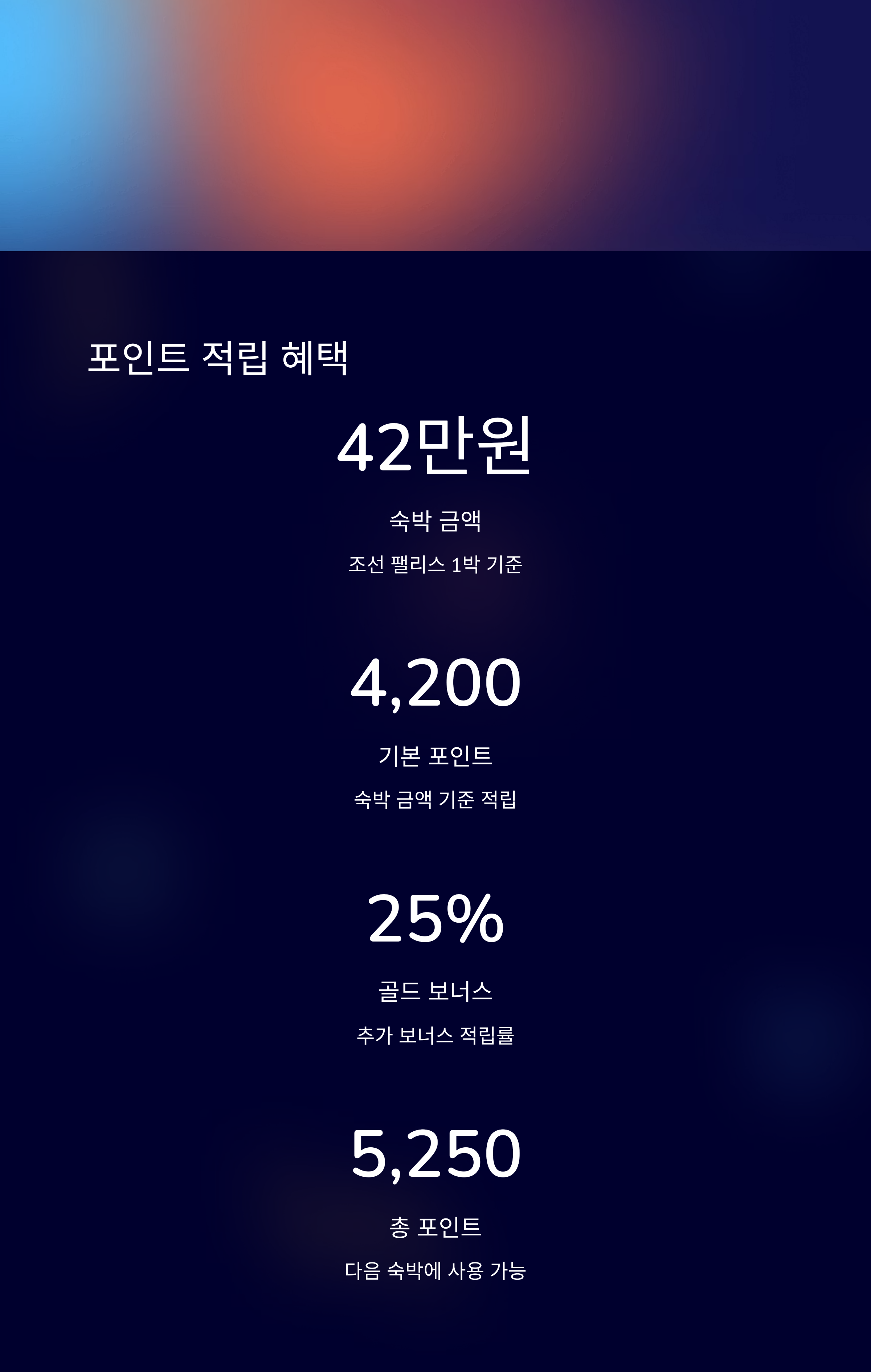 포인트 적립 혜택

42만원

숙박 금액

조선 팰리스 1박 기준

4,200

기본 포인트

숙박 금액 기준 적립

25%

골드 보너스

추가 보너스 적립률

5,250

총 포인트

다음 숙박에 사용 가능