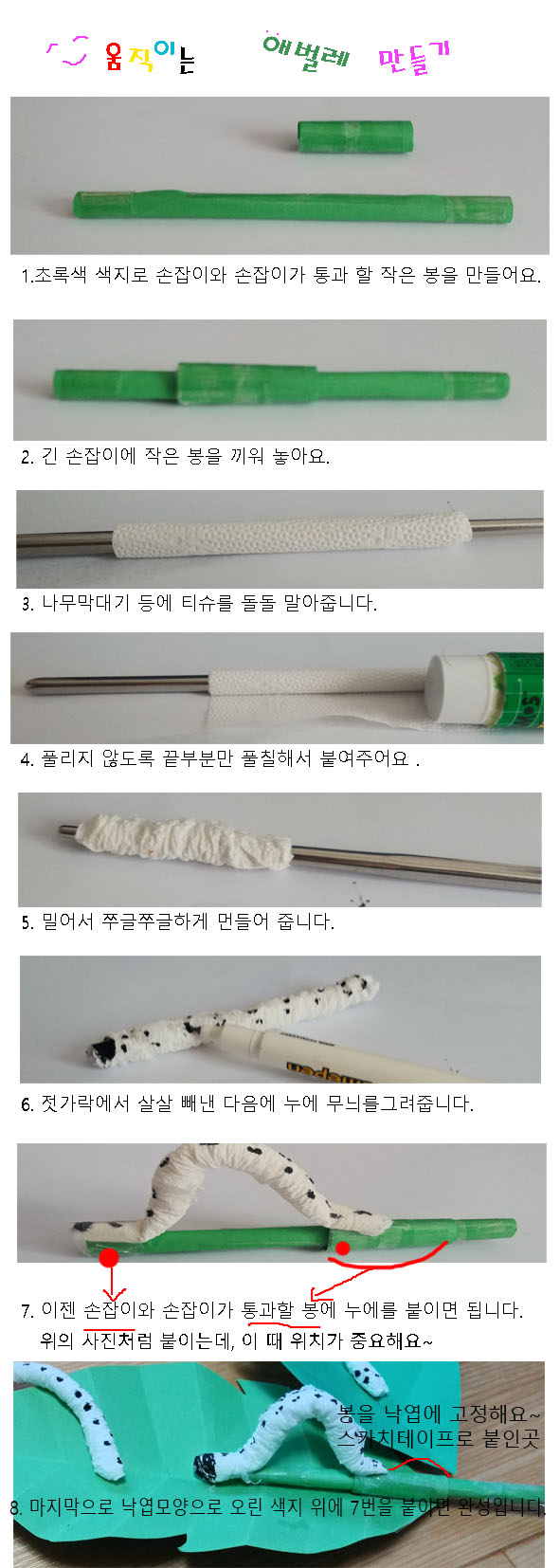 움직이는 애벌레 만들기

1.초록색 색지로 손잡이와 손잡이가 통과 할 작은 봉을 만들어요.

2. 긴 손잡이에 작은 봉을 끼워 놓아요.

3. 나무막대기 등에 티슈를 돌돌 말아줍니다.

4. 풀리지 않도록 끝부분만 풀칠해서 붙여주어요 .

5. 밀어서 쭈글쭈글하게 먼들어 줍니다.

6. 젓가락에서 살살 빼낸 다음에 누에 무늬를그려줍니다.

7. 이젠 손잡이와 손잡이가 통과할 봉에 누에를 붙이면 됩니다. 위의 사진처럼 붙이는데, 이 때 위치가 중요해요~

봉을 낙엽에 고정해요~
스카치테이프로 붙인곳

8. 마지막으로 낙엽모양으로 오린 색지 위에 7번을 붙이면 완성입니다.