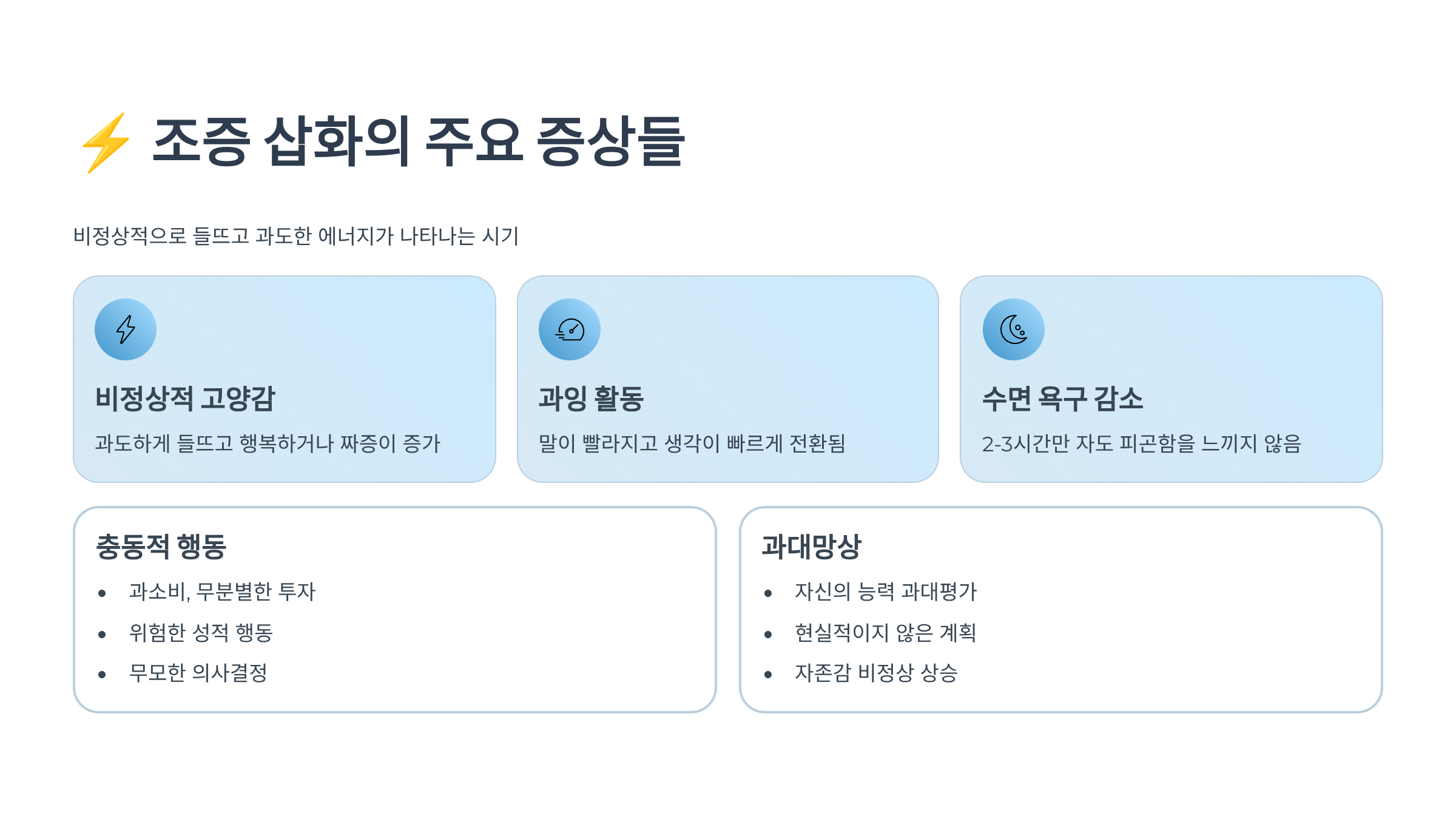 ⚡ 조증 삽화의 주요 증상들

비정상적으로 들뜨고 과도한 에너지가 나타나는 시기

비정상적 고양감

과도하게 들뜨고 행복하거나 짜증이 증가

과잉 활동

말이 빨라지고 생각이 빠르게 전환됨

수면 욕구 감소

2-3시간만 자도 피곤함을 느끼지 않음

충동적 행동

• 과소비, 무분별한 투자
• 위험한 성적 행동
• 무모한 의사결정

과대망상

• 자신의 능력 과대평가
• 현실적이지 않은 계획
• 자존감 비정상 상승