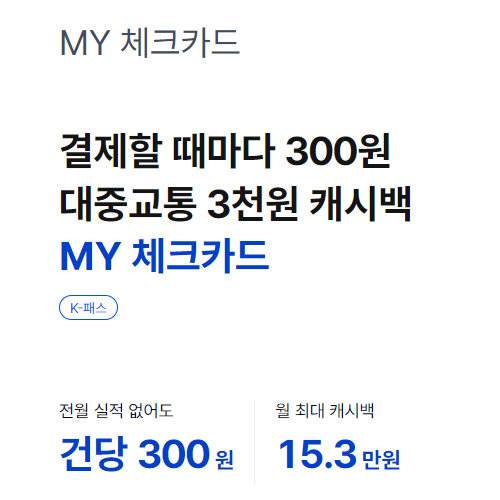 MY 체크카드

결제할 때마다 300원
대중교통 3천원 캐시백
MY 체크카드

K-패스

전월 실적 없어도
건당 300 원

월 최대 캐시백
15.3 만원