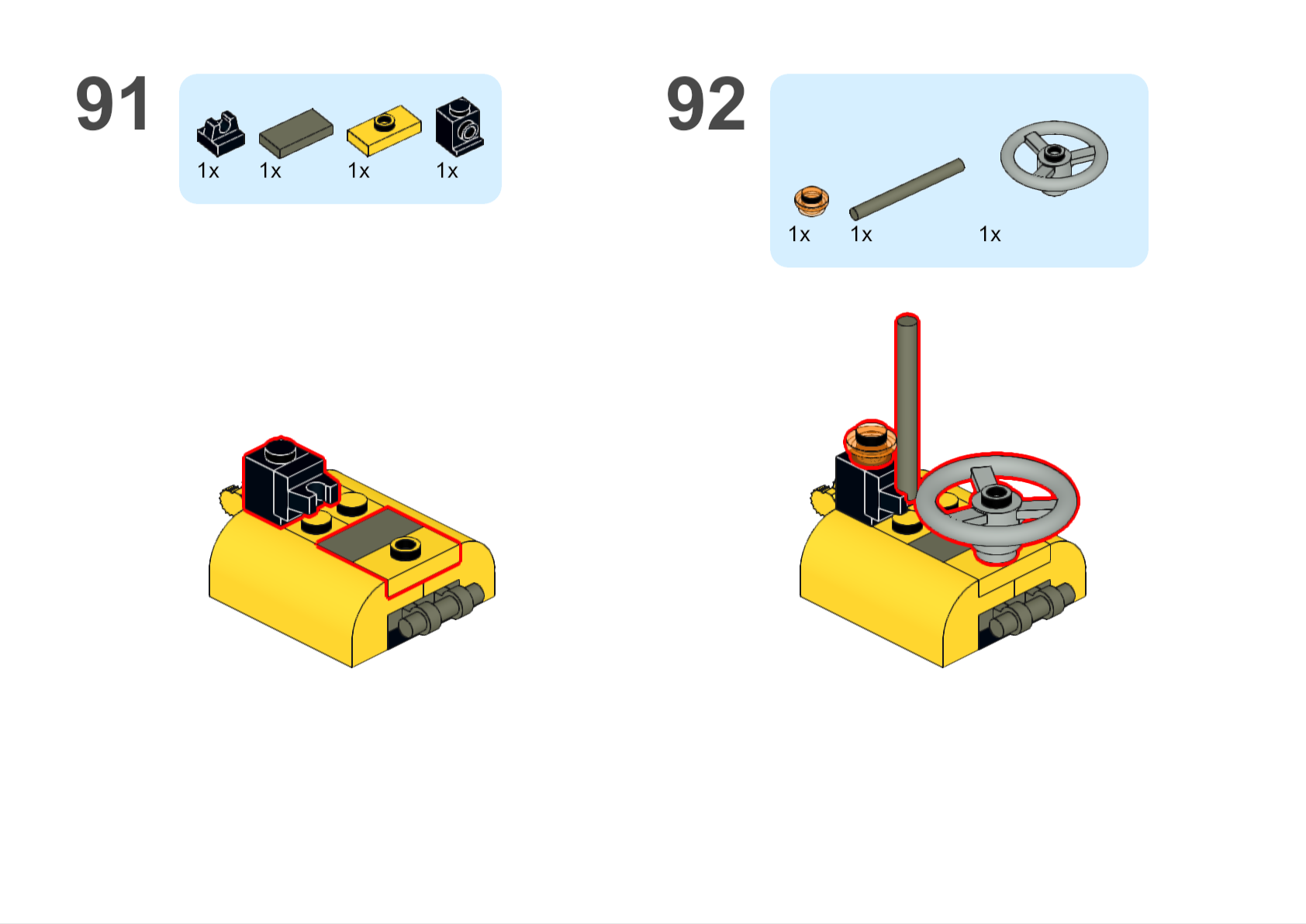 91

1x 1x 1x 1x

92

1x 1x 1x