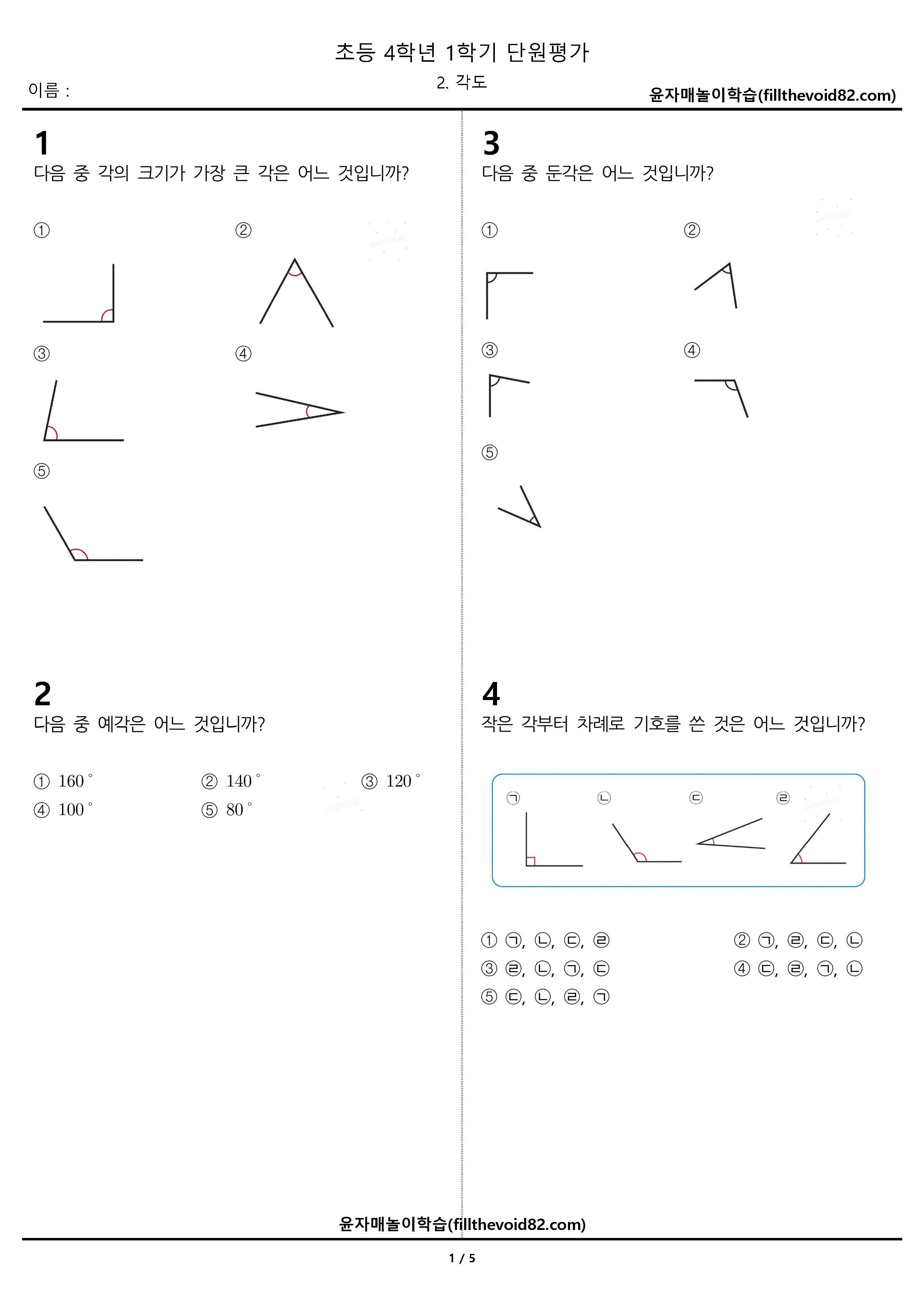 초등 4학년 1학기 단원평가

2. 각도

이름 :

윤자매놀이학습(fillthevoid82.com)

1
다음 중 각의 크기가 가장 큰 각은 어느 것입니까?

①

②

③

④

⑤

2
다음 중 예각은 어느 것입니까?

① $160^\circ$ ② $140^\circ$ ③ $120^\circ$
④ $100^\circ$ ⑤ $80^\circ$

3
다음 중 둔각은 어느 것입니까?

①

②

③

④

⑤

4
작은 각부터 차례로 기호를 쓴 것은 어느 것입니까?

㉠ ㉡ ㉢ ㉣

① ㉠, ㉡, ㉢, ㉣ ② ㉠, ㉣, ㉢, ㉡
③ ㉣, ㉡, ㉠, ㉢ ④ ㉢, ㉣, ㉠, ㉡
⑤ ㉢, ㉡, ㉣, ㉠

윤자매놀이학습(fillthevoid82.com)

1 / 5