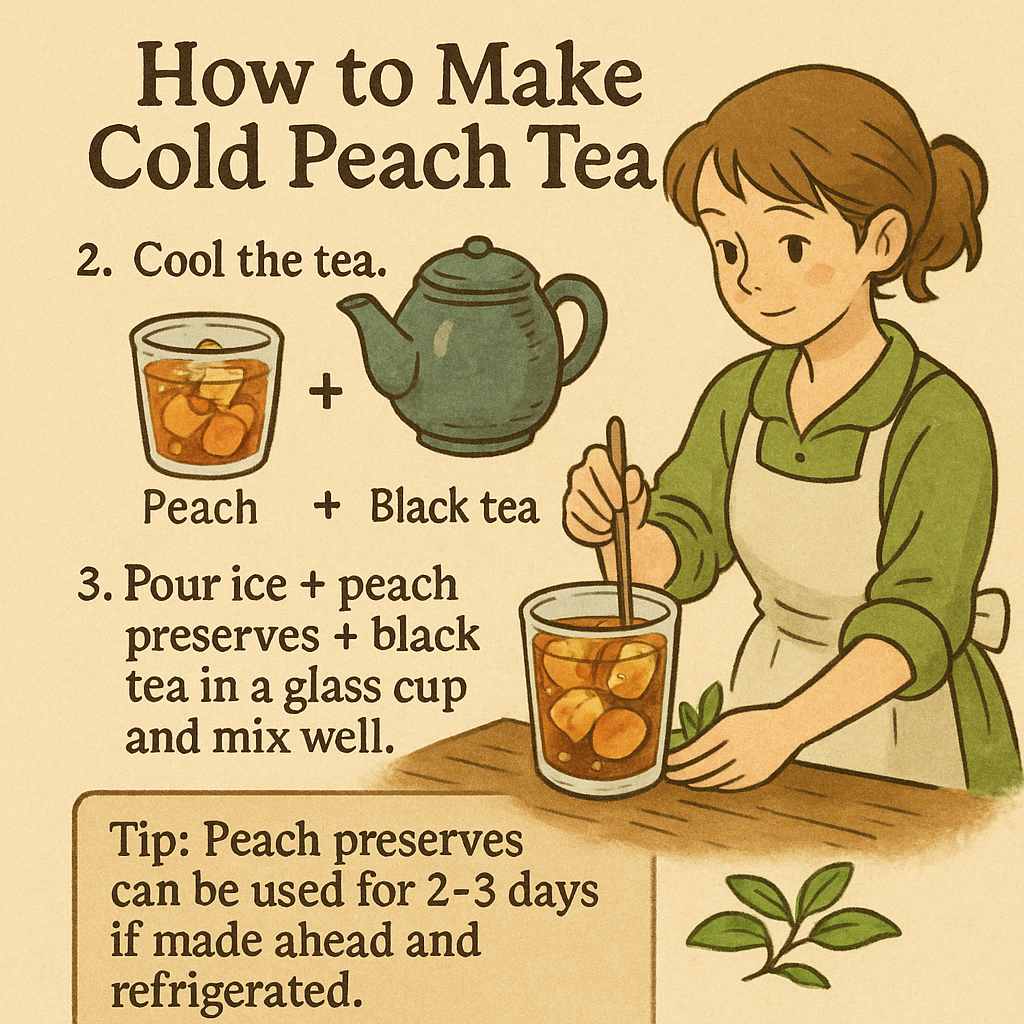 How to Make Cold Peach Tea

2. Cool the tea.

+

Peach + Black tea

3. Pour ice + peach preserves + black tea in a glass cup and mix well.

Tip: Peach preserves can be used for 2-3 days if made ahead and refrigerated.