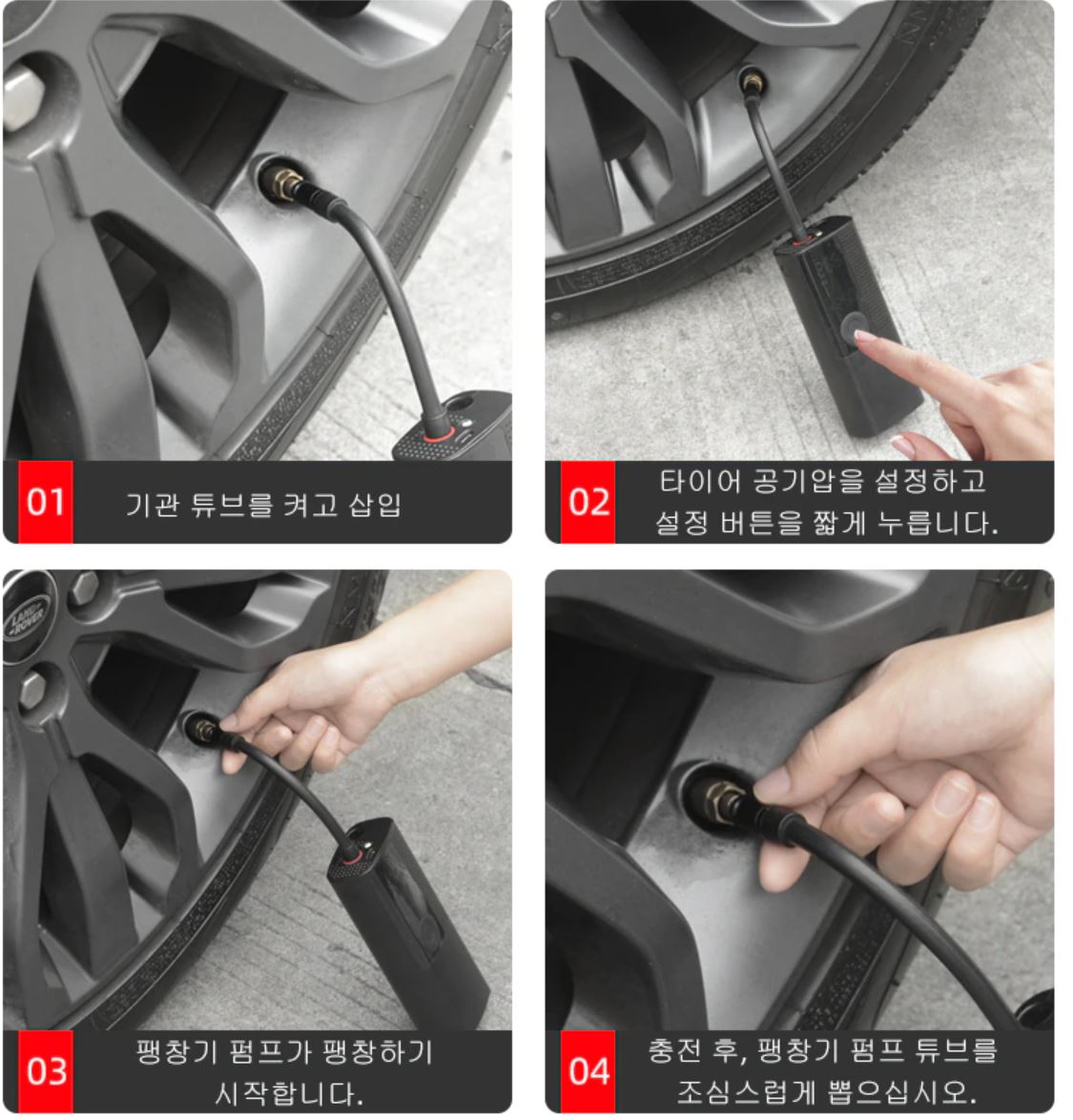 01 기관 튜브를 켜고 삽입

02 타이어 공기압을 설정하고 설정 버튼을 짧게 누릅니다.

LAND ROVER

03 팽창기 펌프가 팽창하기 시작합니다.

04 충전 후, 팽창기 펌프 튜브를 조심스럽게 뽑으십시오.