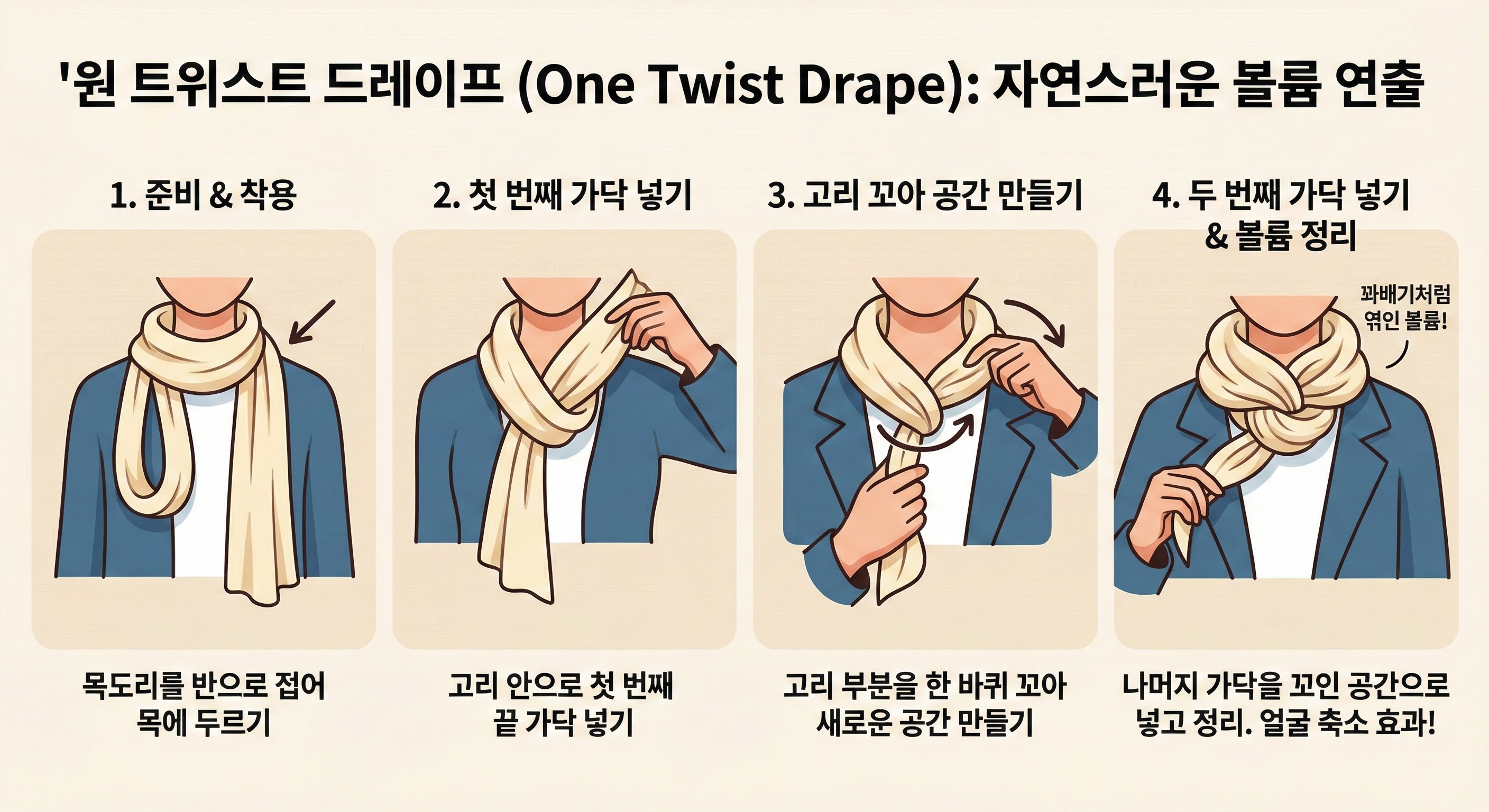 '원 트위스트 드레이프 (One Twist Drape): 자연스러운 볼륨 연출

1. 준비 & 착용

목도리를 반으로 접어 목에 두르기

2. 첫 번째 가닥 넣기

고리 안으로 첫 번째 끝 가닥 넣기

3. 고리 꼬아 공간 만들기

고리 부분을 한 바퀴 꼬아 새로운 공간 만들기

4. 두 번째 가닥 넣기 & 볼륨 정리

꽈배기처럼 엮인 볼륨!

나머지 가닥을 꼬인 공간으로 넣고 정리. 얼굴 축소 효과!