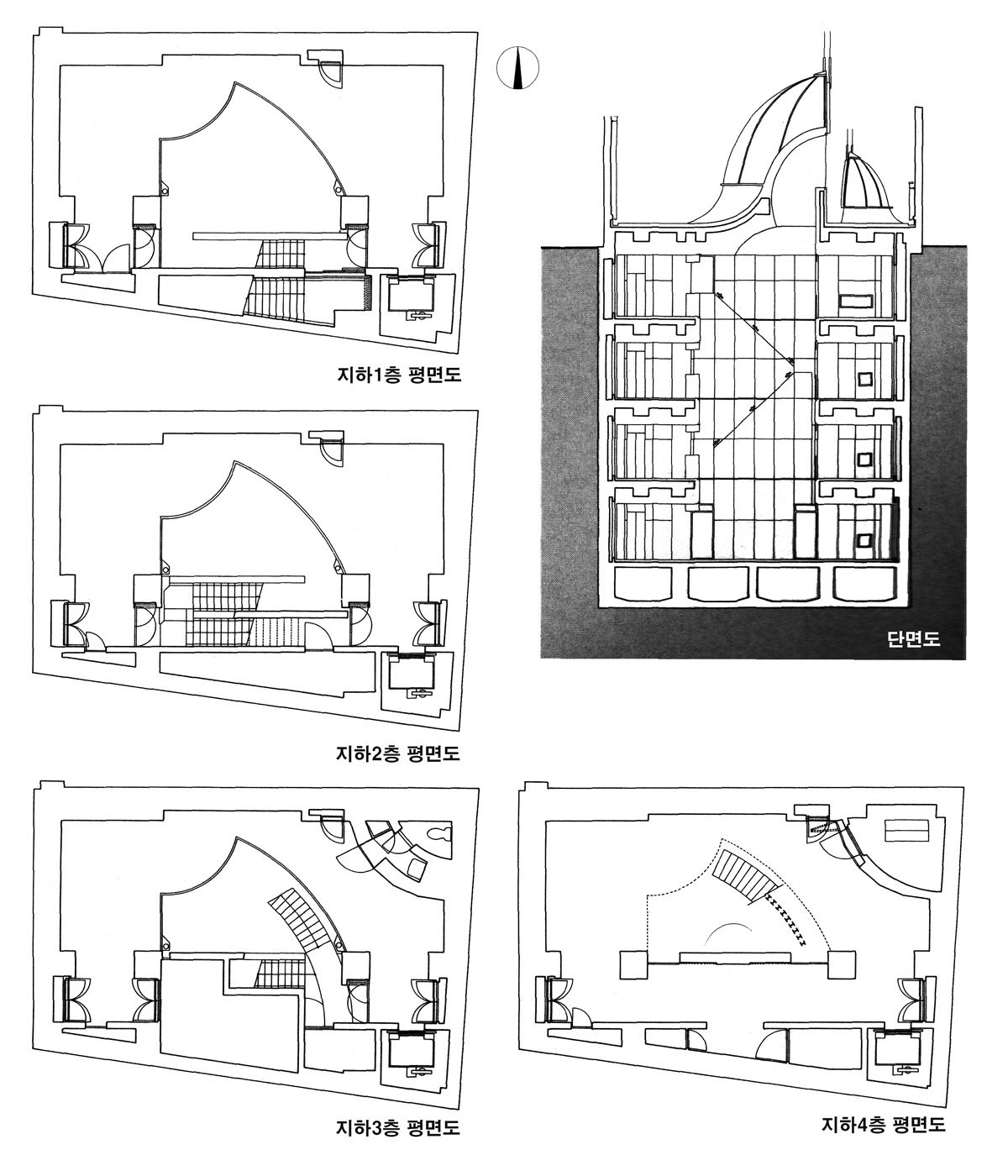 지하1층 평면도

단면도

지하2층 평면도

지하3층 평면도

지하4층 평면도