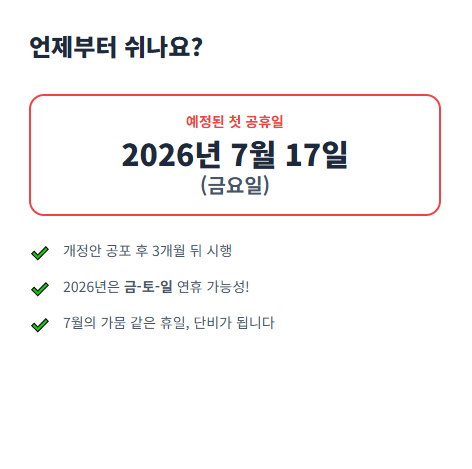 언제부터 쉬나요?

예정된 첫 공휴일

2026년 7월 17일

(금요일)

개정안 공포 후 3개월 뒤 시행

2026년은 금-토-일 연휴 가능성!

7월의 가뭄 같은 휴일, 단비가 됩니다