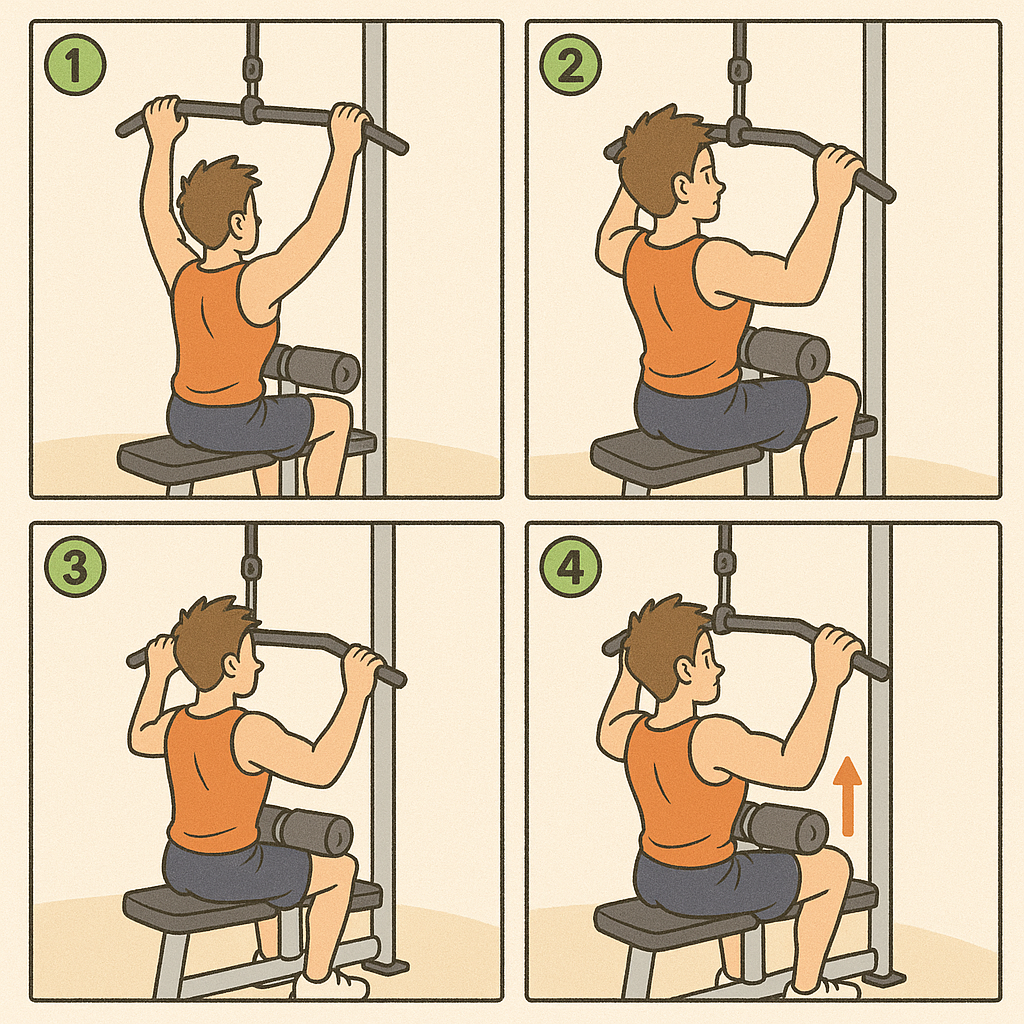 1

2

3

4