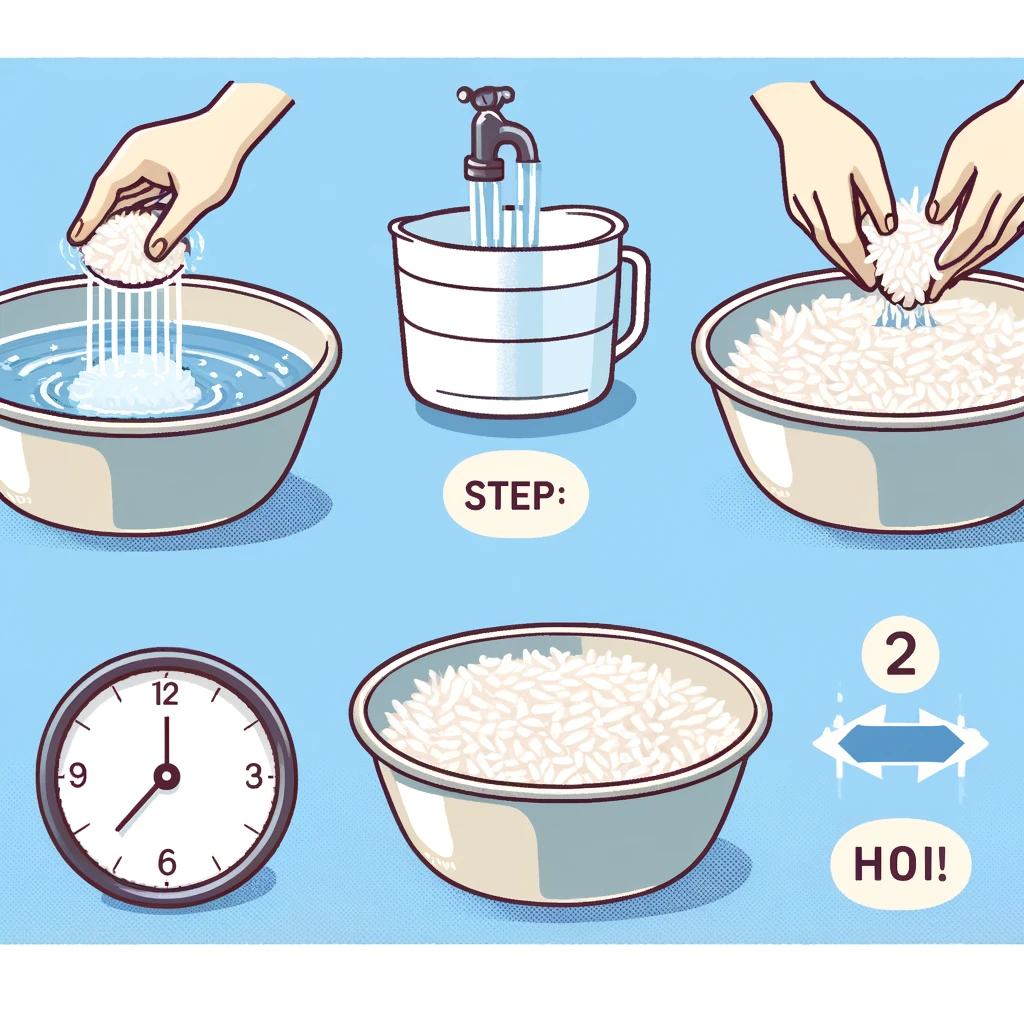 STEP:

12
9
3
6

2

HOI!