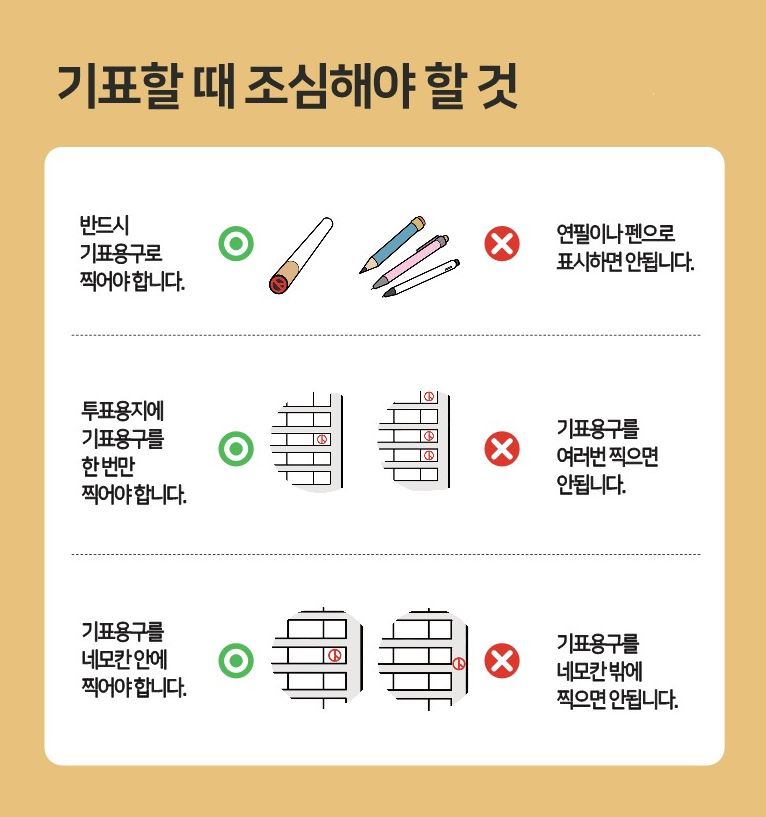 기표할 때 조심해야 할 것

반드시 기표용구로 찍어야 합니다.

연필이나 펜으로 표시하면 안됩니다.

투표용지에 기표용구를 한 번만 찍어야 합니다.

기표용구를 여러번 찍으면 안됩니다.

기표용구를 네모칸 안에 찍어야 합니다.

기표용구를 네모칸 밖에 찍으면 안됩니다.