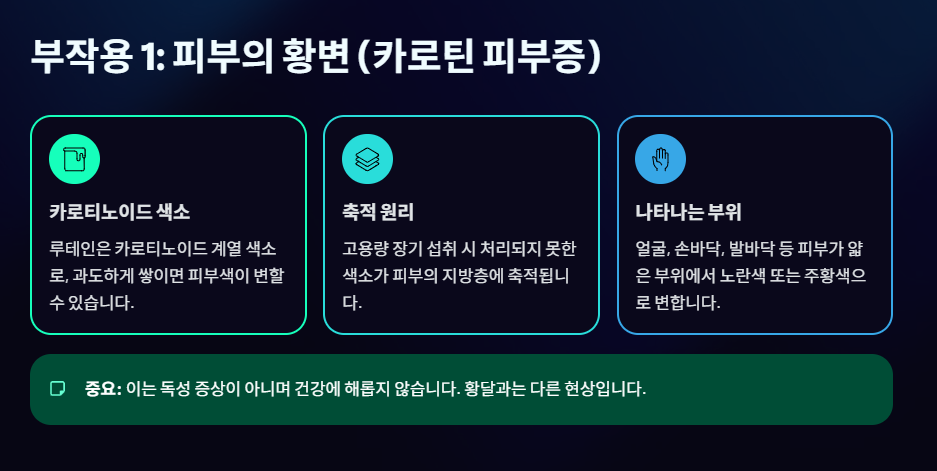 부작용 1: 피부의 황변 (카로틴 피부증)

카로티노이드 색소

루테인은 카로티노이드 계열 색소로, 과도하게 쌓이면 피부색이 변할 수 있습니다.

축적 원리

고용량 장기 섭취 시 처리되지 못한 색소가 피부의 지방층에 축적됩니다.

나타나는 부위

얼굴, 손바닥, 발바닥 등 피부가 얇은 부위에서 노란색 또는 주황색으로 변합니다.

중요: 이는 독성 증상이 아니며 건강에 해롭지 않습니다. 황달과는 다른 현상입니다.