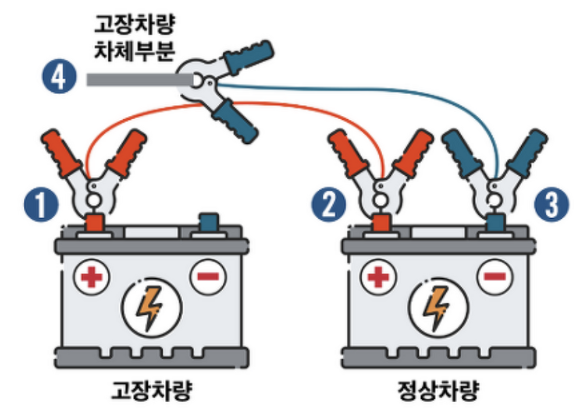 고장차량
차체부분

4

1

2

3

+

−

+

−

고장차량

정상차량