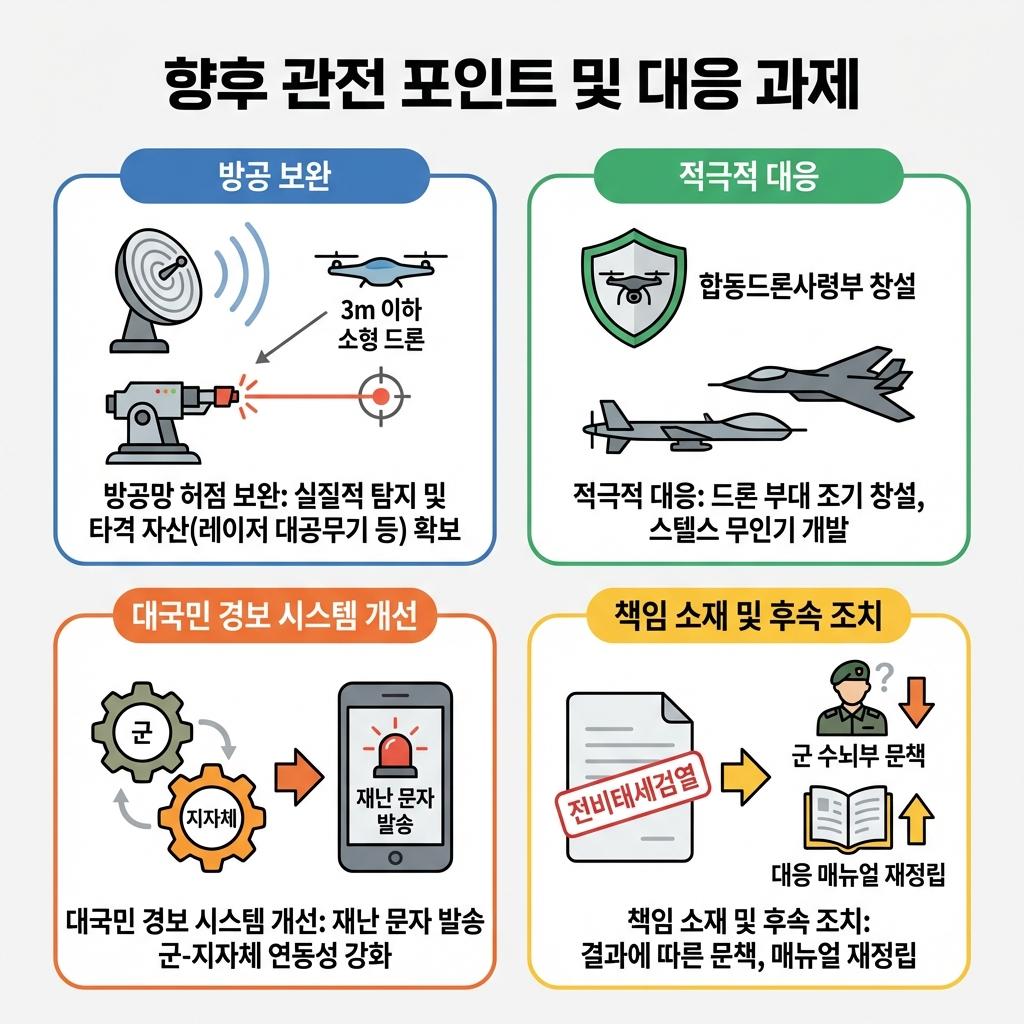 향후 관전 포인트 및 대응 과제

방공 보완

3m 이하 소형 드론

방공망 허점 보완: 실질적 탐지 및 타격 자산(레이저 대공무기 등) 확보

적극적 대응

합동드론사령부 창설

적극적 대응: 드론 부대 조기 창설, 스텔스 무인기 개발

대국민 경보 시스템 개선

군

지자체

재난 문자 발송

대국민 경보 시스템 개선: 재난 문자 발송 군-지자체 연동성 강화

책임 소재 및 후속 조치

전비태세검열

군 수뇌부 문책

대응 매뉴얼 재정립

책임 소재 및 후속 조치: 결과에 따른 문책, 매뉴얼 재정립