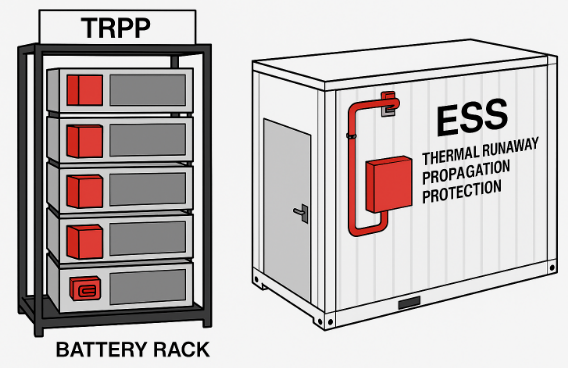 TRPP

BATTERY RACK

ESS

THERMAL RUNAWAY PROPAGATION PROTECTION