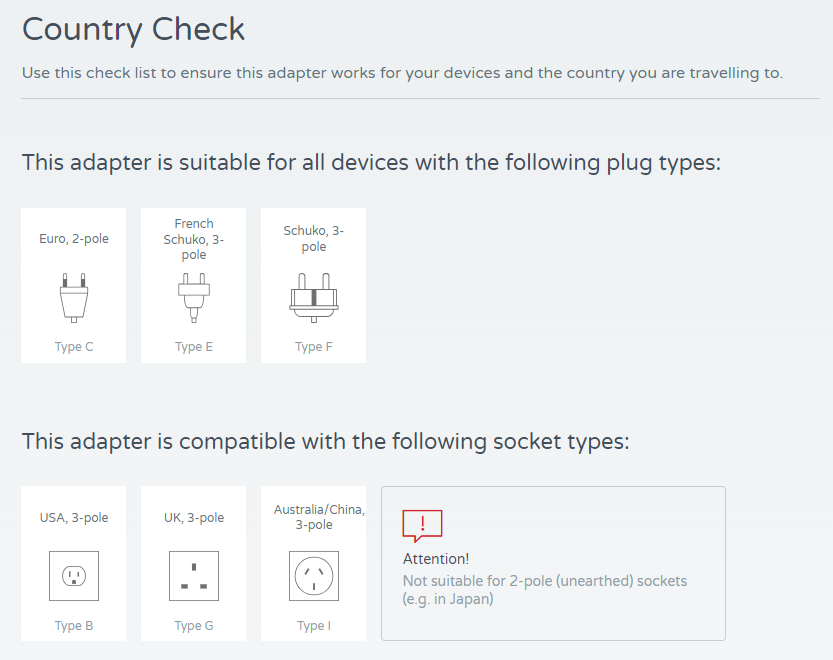 Country Check

Use this check list to ensure this adapter works for your devices and the country you are travelling to.

This adapter is suitable for all devices with the following plug types:

Euro, 2-pole

Type C

French Schuko, 3-pole

Type E

Schuko, 3-pole

Type F

This adapter is compatible with the following socket types:

USA, 3-pole

Type B

UK, 3-pole

Type G

Australia/China, 3-pole

Type I

!

Attention!

Not suitable for 2-pole (unearthed) sockets (e.g. in Japan)