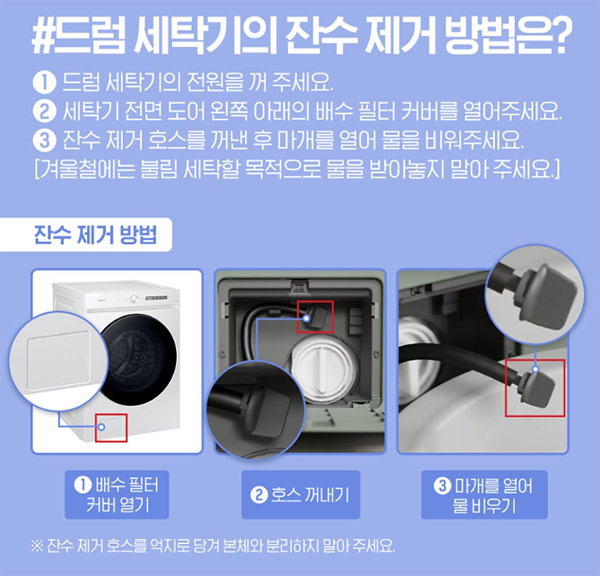 #드럼 세탁기의 잔수 제거 방법은?

❶ 드럼 세탁기의 전원을 꺼 주세요.
❷ 세탁기 전면 도어 왼쪽 아래의 배수 필터 커버를 열어주세요.
❸ 잔수 제거 호스를 꺼낸 후 마개를 열어 물을 비워주세요.
[겨울철에는 불림 세탁할 목적으로 물을 받아놓지 말아 주세요.]

잔수 제거 방법

❶ 배수 필터 커버 열기

❷ 호스 꺼내기

❸ 마개를 열어 물 비우기

※ 잔수 제거 호스를 억지로 당겨 본체와 분리하지 말아 주세요.