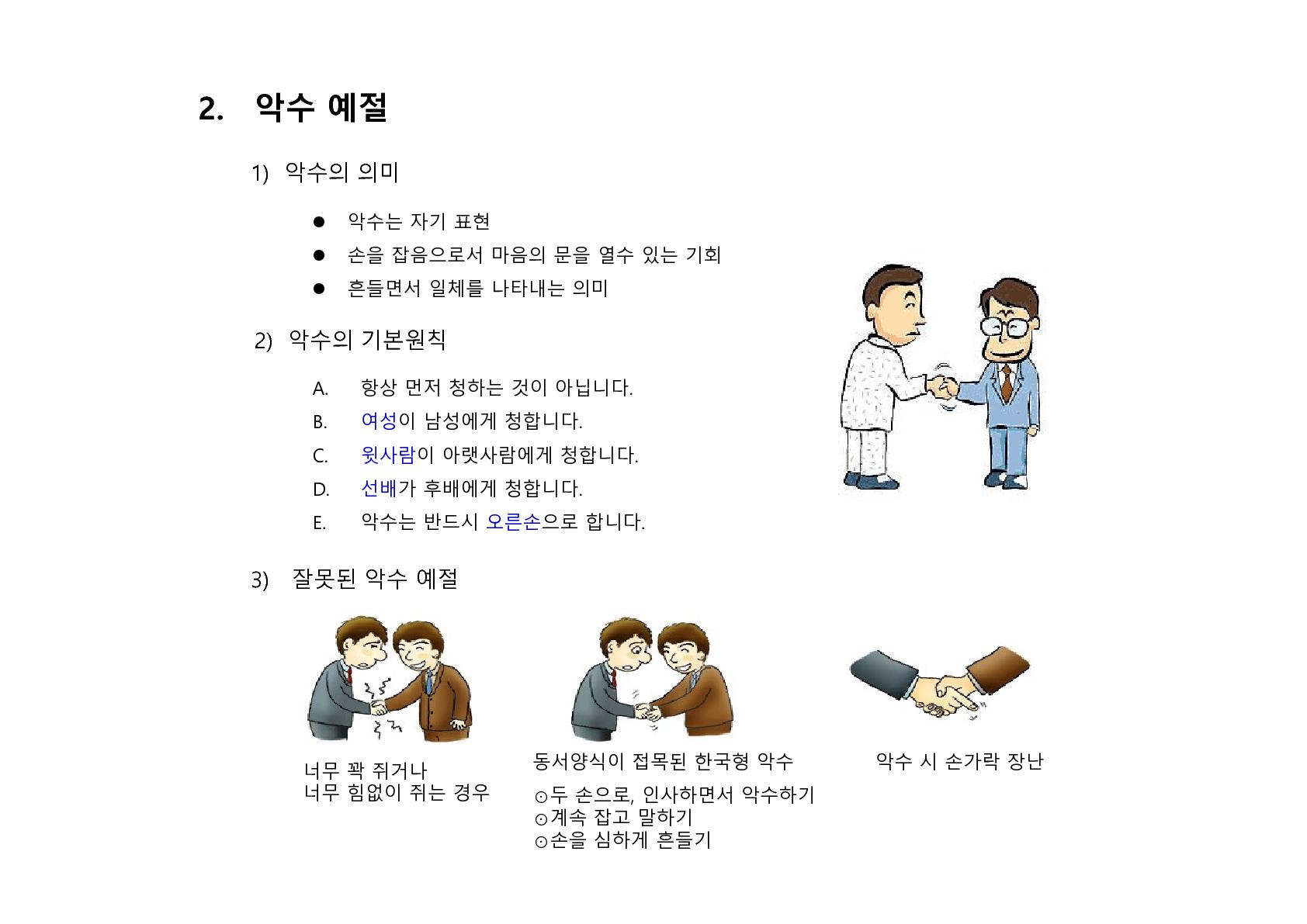 2. 악수 예절

1) 악수의 의미

● 악수는 자기 표현
● 손을 잡음으로서 마음의 문을 열수 있는 기회
● 흔들면서 일체를 나타내는 의미

2) 악수의 기본원칙

A. 항상 먼저 청하는 것이 아닙니다.
B. 여성이 남성에게 청합니다.
C. 윗사람이 아랫사람에게 청합니다.
D. 선배가 후배에게 청합니다.
E. 악수는 반드시 오른손으로 합니다.

3) 잘못된 악수 예절

너무 꽉 쥐거나
너무 힘없이 쥐는 경우

동서양식이 접목된 한국형 악수

⊙두 손으로, 인사하면서 악수하기
⊙계속 잡고 말하기
⊙손을 심하게 흔들기

악수 시 손가락 장난