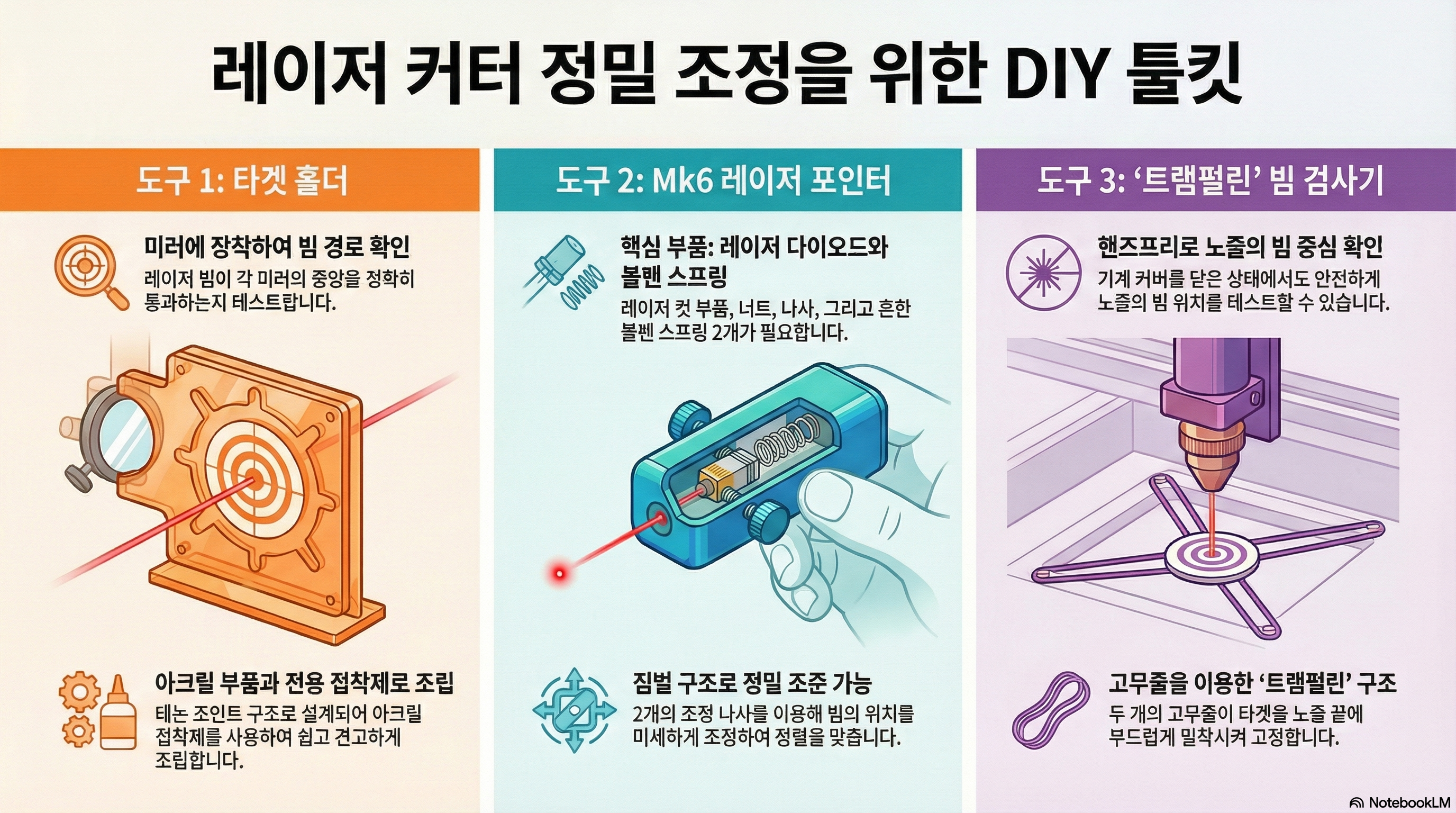 레이저 커터 정밀 조정을 위한 DIY 툴킷

도구 1: 타겟 홀더

미러에 장착하여 빔 경로 확인

레이저 빔이 각 미러의 중앙을 정확히 통과하는지 테스트합니다.

아크릴 부품과 전용 접착제로 조립

테논 조인트 구조로 설계되어 아크릴 접착제를 사용하여 쉽고 견고하게 조립합니다.

도구 2: Mk6 레이저 포인터

핵심 부품: 레이저 다이오드와 볼펜 스프링

레이저 컷 부품, 너트, 나사, 그리고 흔한 볼펜 스프링 2개가 필요합니다.

짐벌 구조로 정밀 조준 가능

2개의 조정 나사를 이용해 빔의 위치를 미세하게 조정하여 정렬을 맞춥니다.

도구 3: '트램펄린' 빔 검사기

핸즈프리로 노즐의 빔 중심 확인

기계 커버를 닫은 상태에서도 안전하게 노즐의 빔 위치를 테스트할 수 있습니다.

고무줄을 이용한 '트램펄린' 구조

두 개의 고무줄이 타겟을 노즐 끝에 부드럽게 밀착시켜 고정합니다.

NotebookLM