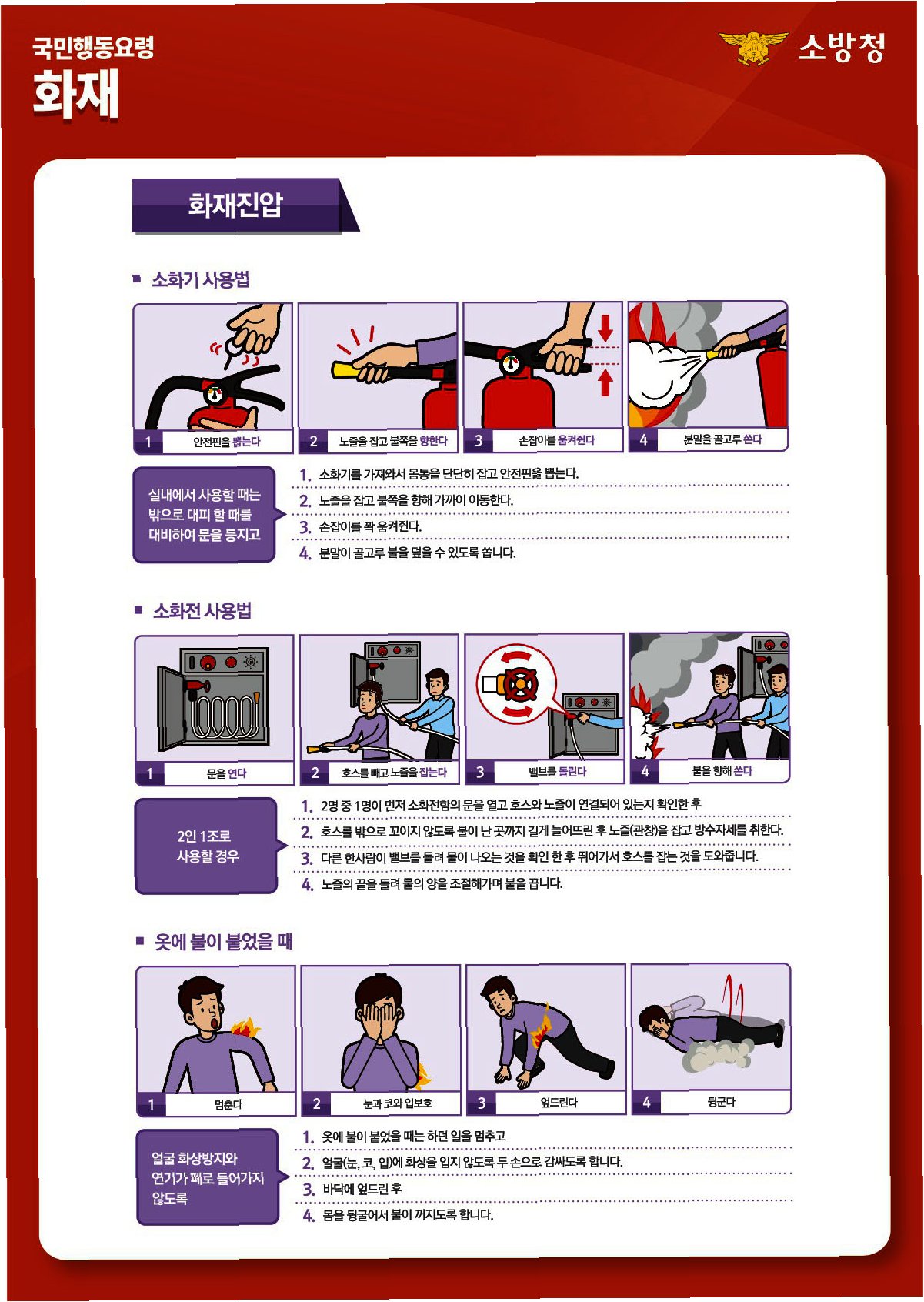 국민행동요령
화재

소방청

화재진압

■ 소화기 사용법

1 안전핀을 뽑는다
2 노즐을 잡고 불쪽을 향한다
3 손잡이를 움켜쥔다
4 분말을 골고루 쏜다

실내에서 사용할 때는 밖으로 대피 할 때를 대비하여 문을 등지고

1. 소화기를 가져와서 몸통을 단단히 잡고 안전핀을 뽑는다.
2. 노즐을 잡고 불쪽을 향해 가까이 이동한다.
3. 손잡이를 꽉 움켜쥔다.
4. 분말이 골고루 불을 덮을 수 있도록 쏩니다.

■ 소화전 사용법

1 문을 연다
2 호스를 빼고 노즐을 잡는다
3 밸브를 돌린다
4 불을 향해 쏜다

2인 1조로 사용할 경우

1. 2명 중 1명이 먼저 소화전함의 문을 열고 호스와 노즐이 연결되어 있는지 확인한 후
2. 호스를 밖으로 꼬이지 않도록 불이 난 곳까지 길게 늘어뜨린 후 노즐(관창)을 잡고 방수자세를 취한다.
3. 다른 한사람이 밸브를 돌려 물이 나오는 것을 확인 한 후 뛰어가서 호스를 잡는 것을 도와줍니다.
4. 노즐의 끝을 돌려 물의 양을 조절해가며 불을 끕니다.

■ 옷에 불이 붙었을 때

1 멈춘다
2 눈과 코와 입보호
3 엎드린다
4 뒹군다

얼굴 화상방지와 연기가 폐로 들어가지 않도록

1. 옷에 불이 붙었을 때는 하던 일을 멈추고
2. 얼굴(눈, 코, 입)에 화상을 입지 않도록 두 손으로 감싸도록 합니다.
3. 바닥에 엎드린 후
4. 몸을 뒹굴어서 불이 꺼지도록 합니다.