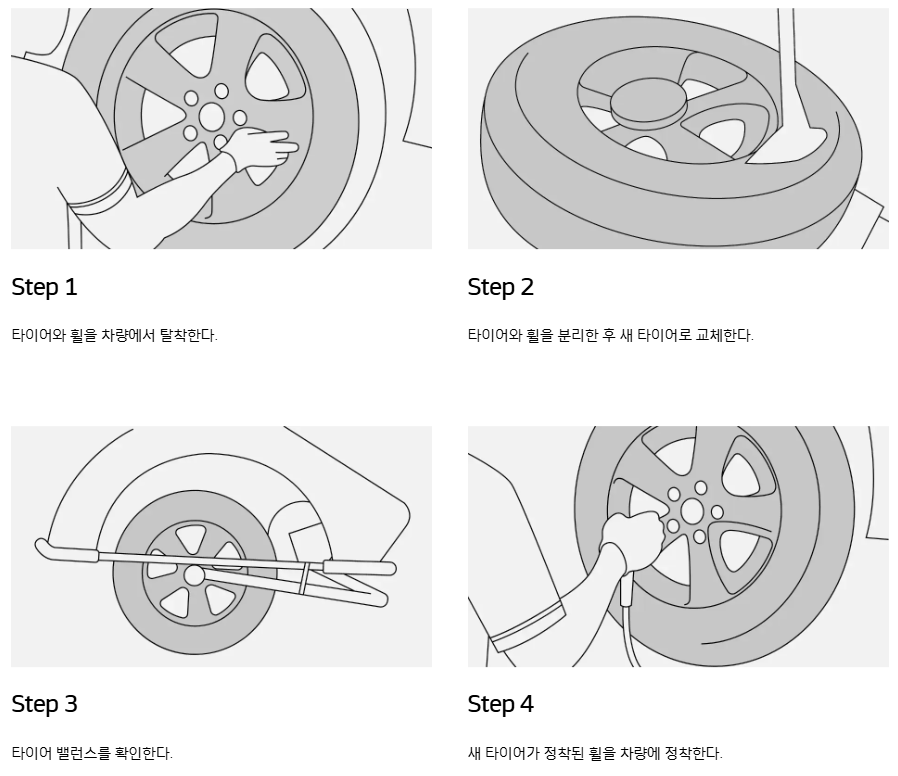 Step 1

타이어와 휠을 차량에서 탈착한다.

Step 2

타이어와 휠을 분리한 후 새 타이어로 교체한다.

Step 3

타이어 밸런스를 확인한다.

Step 4

새 타이어가 정착된 휠을 차량에 정착한다.