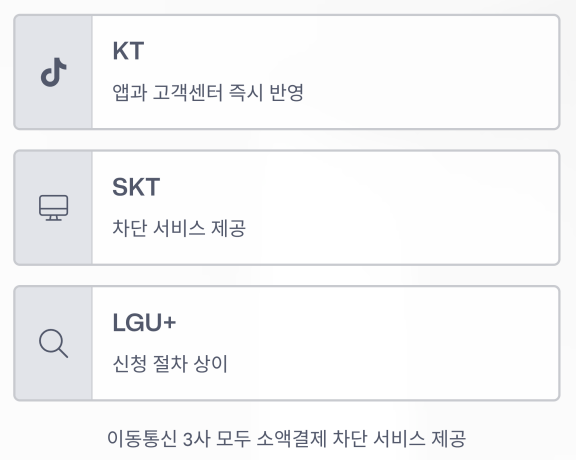 KT

앱과 고객센터 즉시 반영

SKT

차단 서비스 제공

LGU+

신청 절차 상이

이동통신 3사 모두 소액결제 차단 서비스 제공