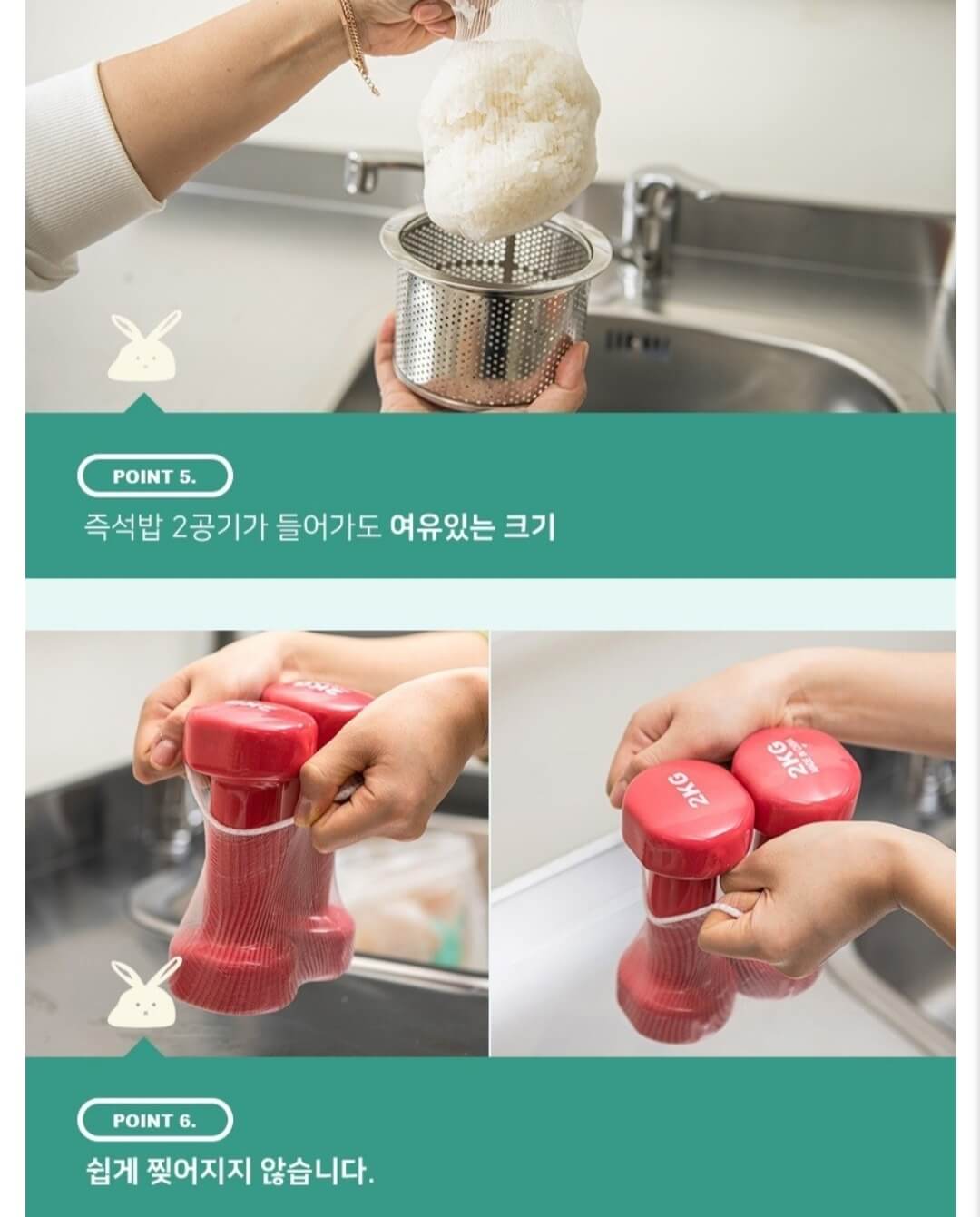 POINT 5.

즉석밥 2공기가 들어가도 여유있는 크기

2KG

2KG

2KG

POINT 6.

쉽게 찢어지지 않습니다.