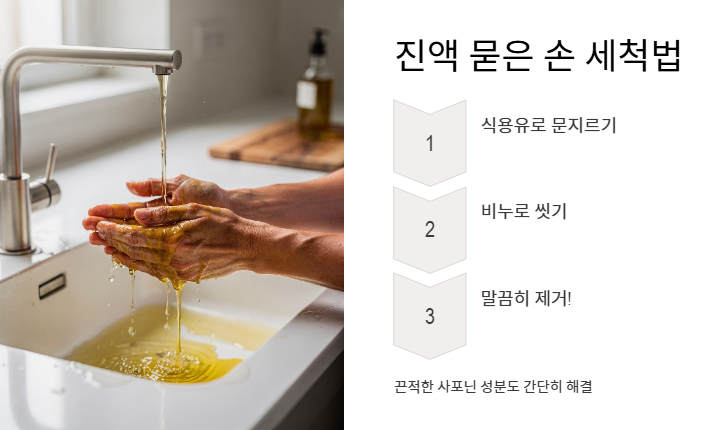 진액 묻은 손 세척법

1
식용유로 문지르기

2
비누로 씻기

3
말끔히 제거!

끈적한 사포닌 성분도 간단히 해결