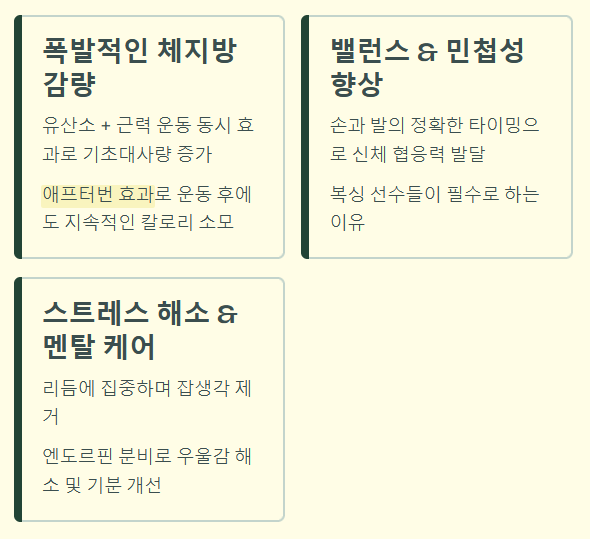 폭발적인 체지방 감량

유산소 + 근력 운동 동시 효과로 기초대사량 증가

애프터번 효과로 운동 후에도 지속적인 칼로리 소모

밸런스 & 민첩성 향상

손과 발의 정확한 타이밍으로 신체 협응력 발달

복싱 선수들이 필수로 하는 이유

스트레스 해소 & 멘탈 케어

리듬에 집중하며 잡생각 제거

엔도르핀 분비로 우울감 해소 및 기분 개선