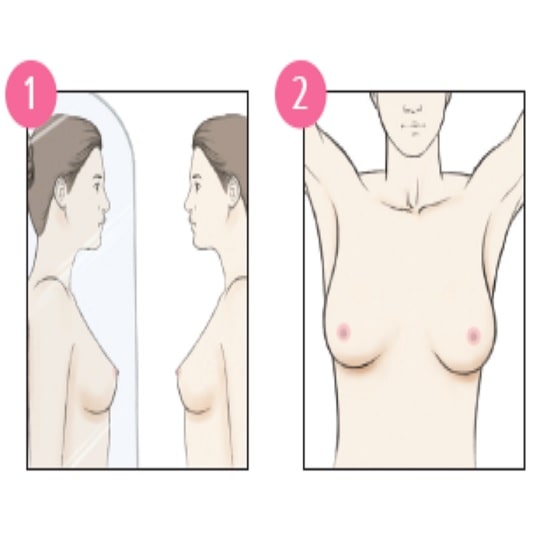 1

2