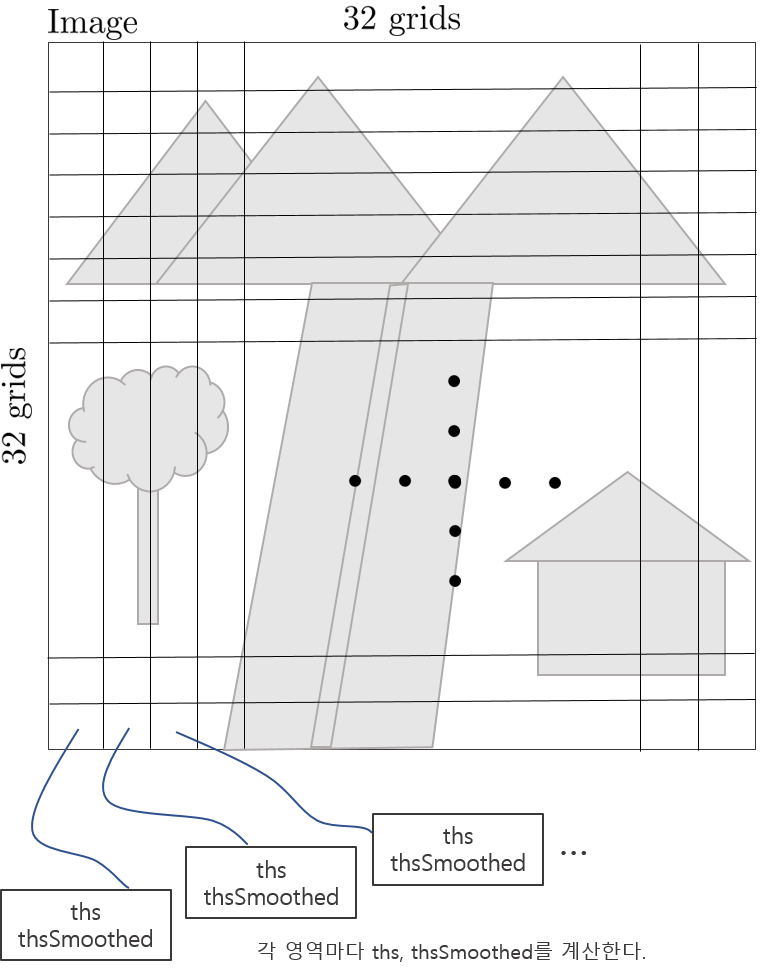 Image

32 grids

32 grids

ths
thsSmoothed

ths
thsSmoothed

ths
thsSmoothed

...

각 영역마다 ths, thsSmoothed를 계산한다.