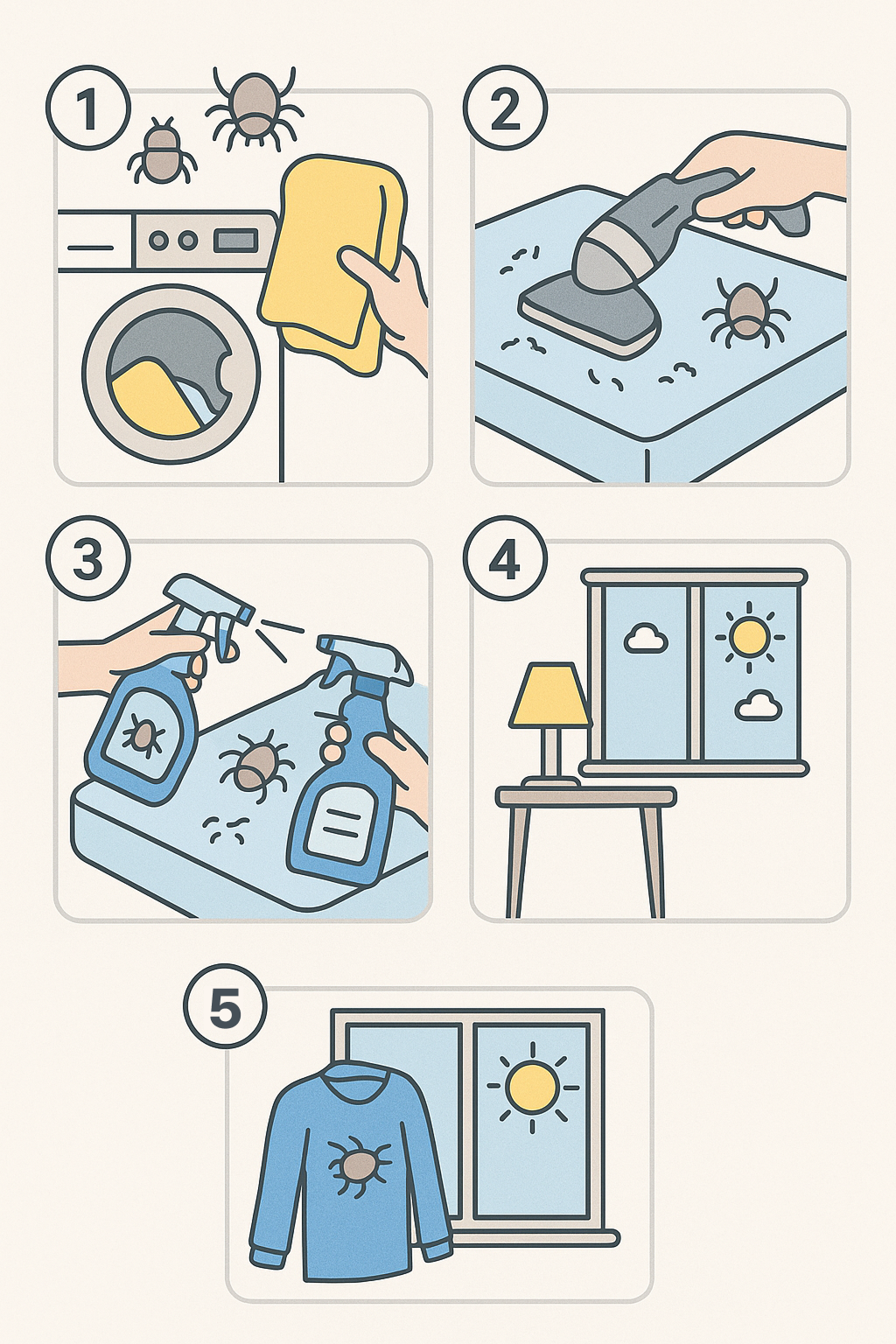 1

2

3

4

5