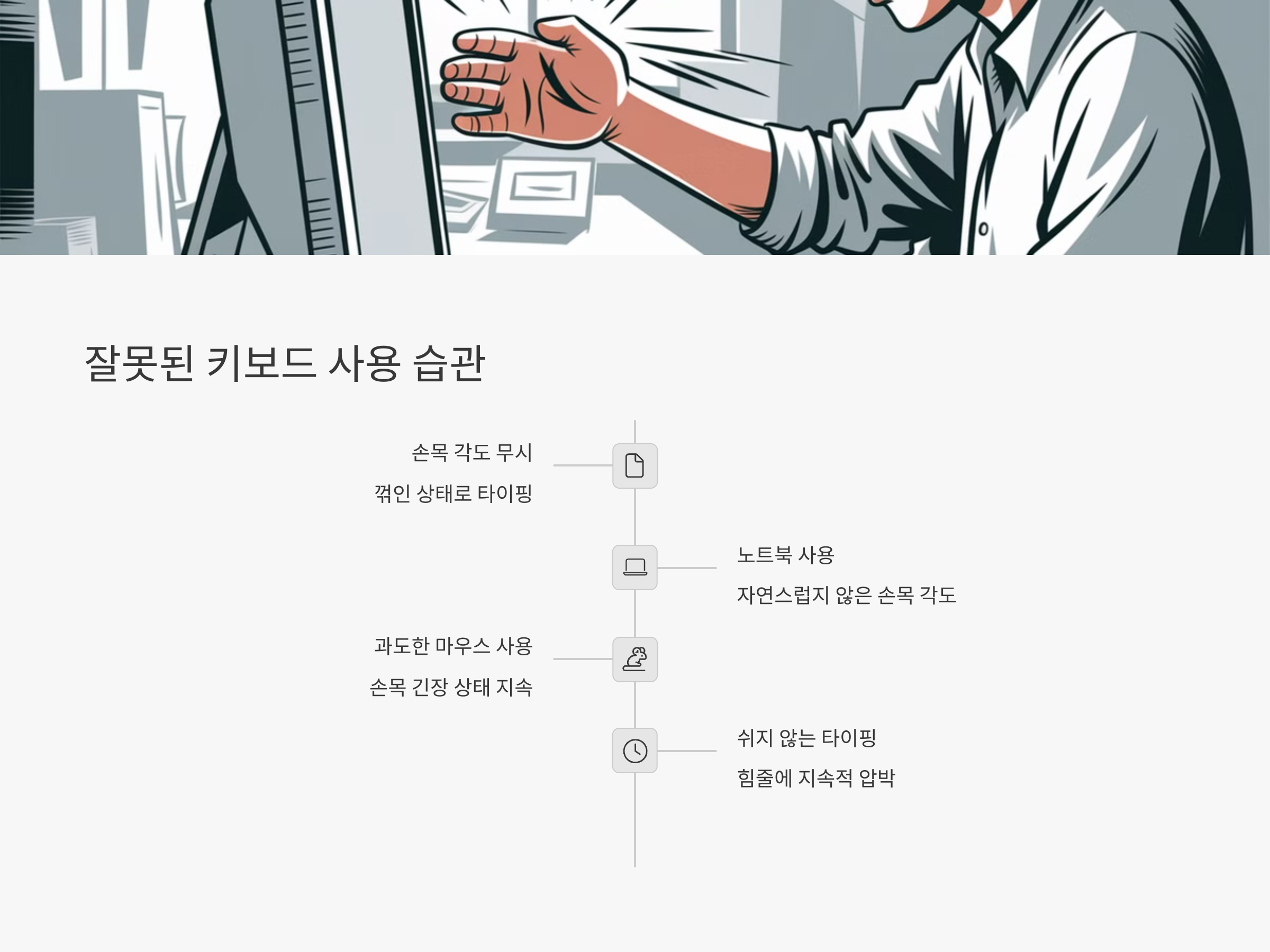 잘못된 키보드 사용 습관

손목 각도 무시

꺾인 상태로 타이핑

노트북 사용

자연스럽지 않은 손목 각도

과도한 마우스 사용

손목 긴장 상태 지속

쉬지 않는 타이핑

힘줄에 지속적 압박