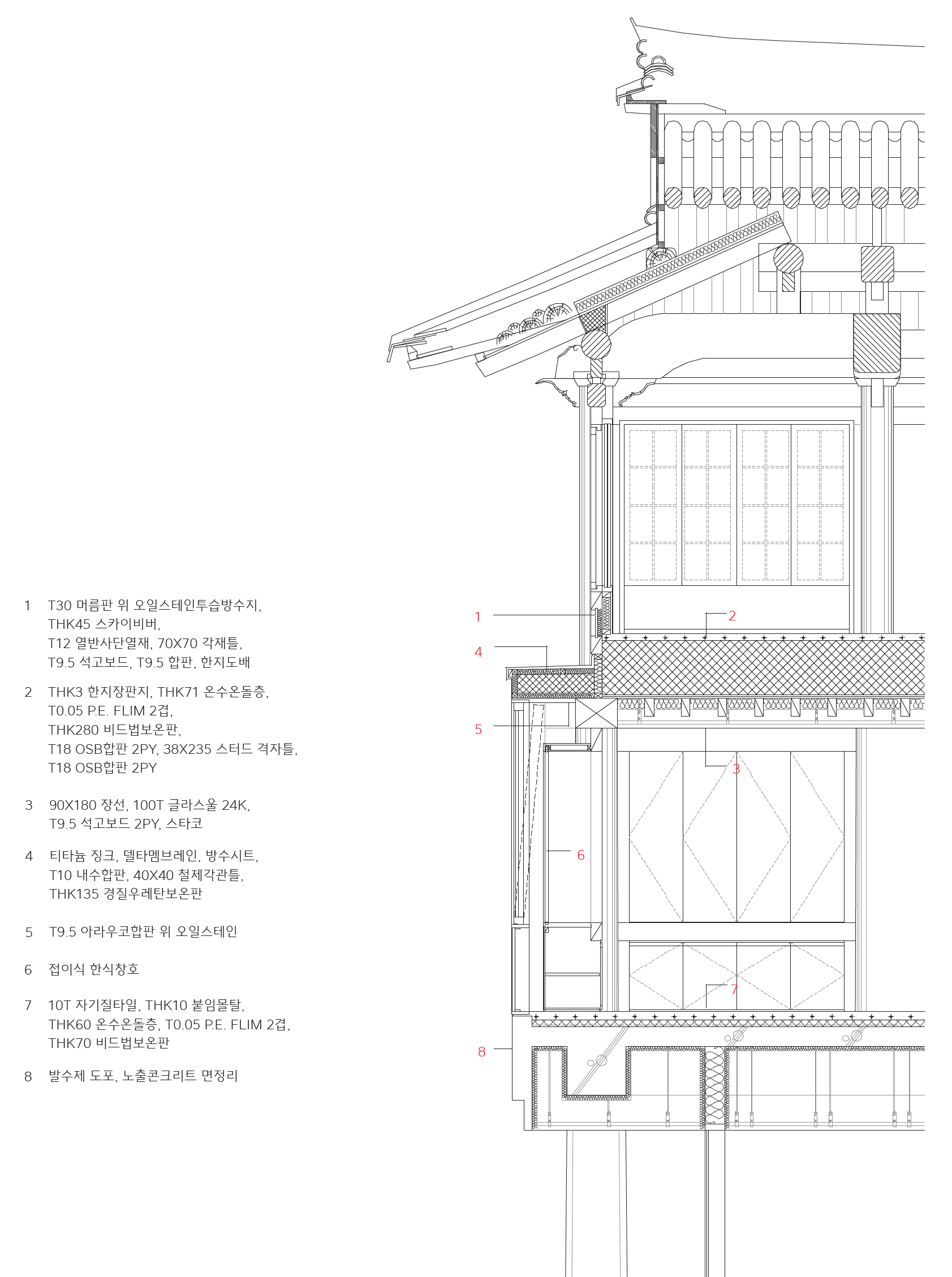 1 T30 머름판 위 오일스테인투습방수지, THK45 스카이비버, T12 열반사단열재, 70X70 각재틀, T9.5 석고보드, T9.5 합판, 한지도배

2 THK3 한지장판지, THK71 온수온돌층, T0.05 P.E. FLIM 2겹, THK280 비드법보온판, T18 OSB합판 2PY, 38X235 스터드 격자틀, T18 OSB합판 2PY

3 90X180 장선, 100T 글라스울 24K, T9.5 석고보드 2PY, 스타코

4 티타늄 징크, 델타멤브레인, 방수시트, T10 내수합판, 40X40 철제각관틀, THK135 경질우레탄보온판

5 T9.5 아라우코합판 위 오일스테인

6 접이식 한식창호

7 10T 자기질타일, THK10 붙임몰탈, THK60 온수온돌층, T0.05 P.E. FLIM 2겹, THK70 비드법보온판

8 발수제 도포, 노출콘크리트 면정리

1
2
4
5
3
6
7
8