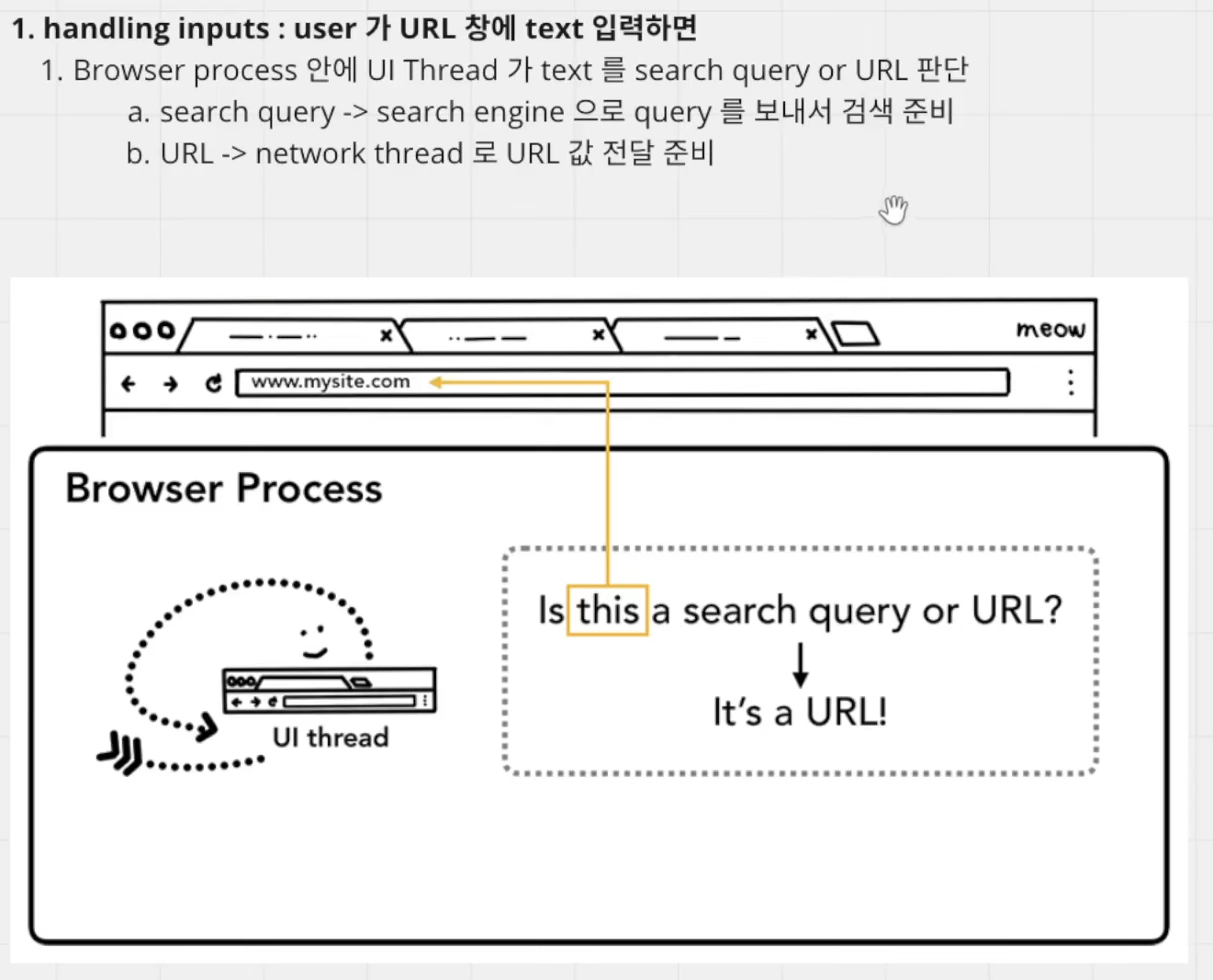 1. handling inputs : user 가 URL 창에 text 입력하면

1. Browser process 안에 UI Thread 가 text 를 search query or URL 판단

a. search query -> search engine 으로 query 를 보내서 검색 준비

b. URL -> network thread 로 URL 값 전달 준비

meow

www.mysite.com

Browser Process

UI thread

Is this a search query or URL?

It's a URL!