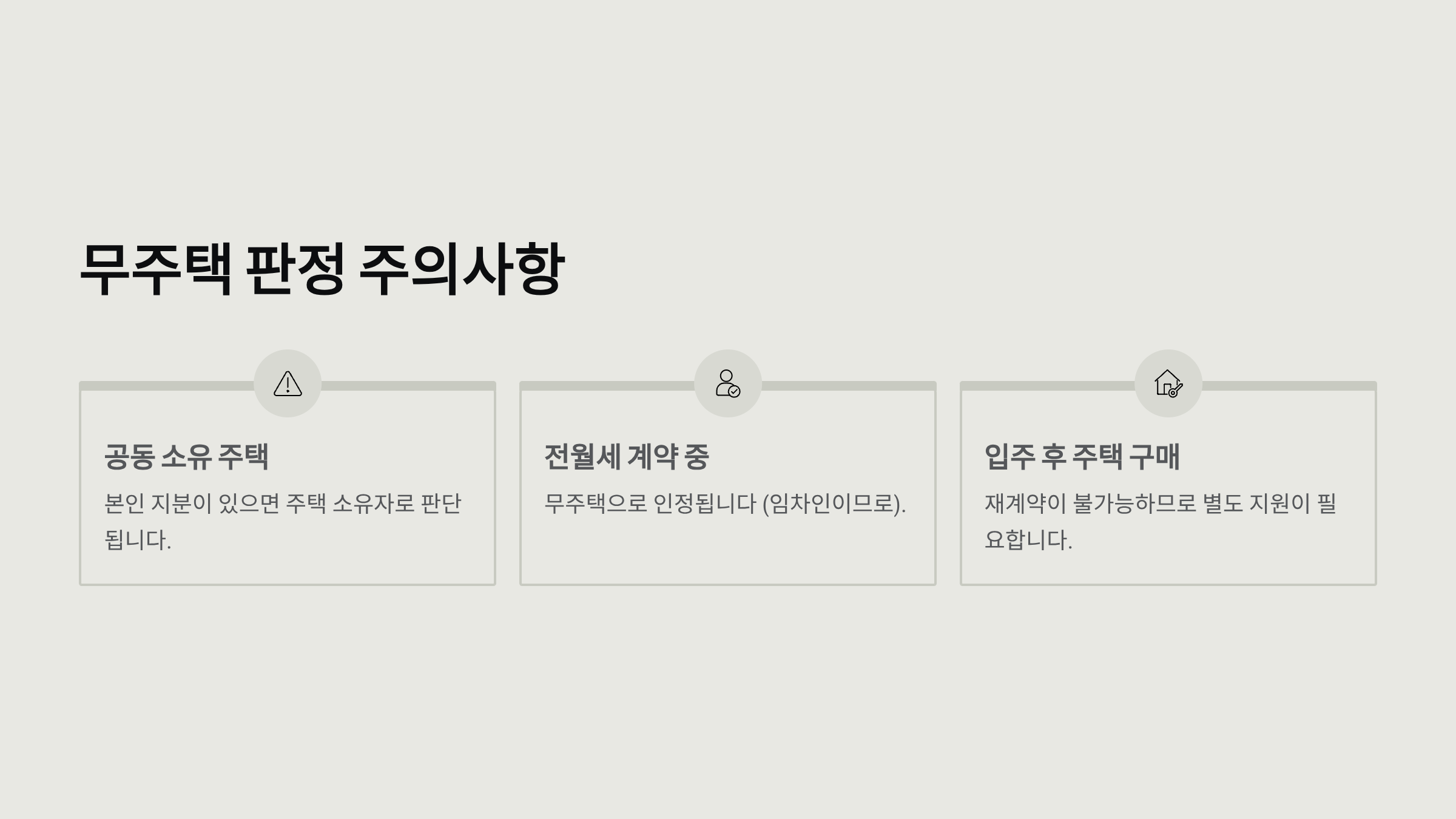 무주택 판정 주의사항

공동 소유 주택

본인 지분이 있으면 주택 소유자로 판단됩니다.

전월세 계약 중

무주택으로 인정됩니다 (임차인이므로).

입주 후 주택 구매

재계약이 불가능하므로 별도 지원이 필요합니다.