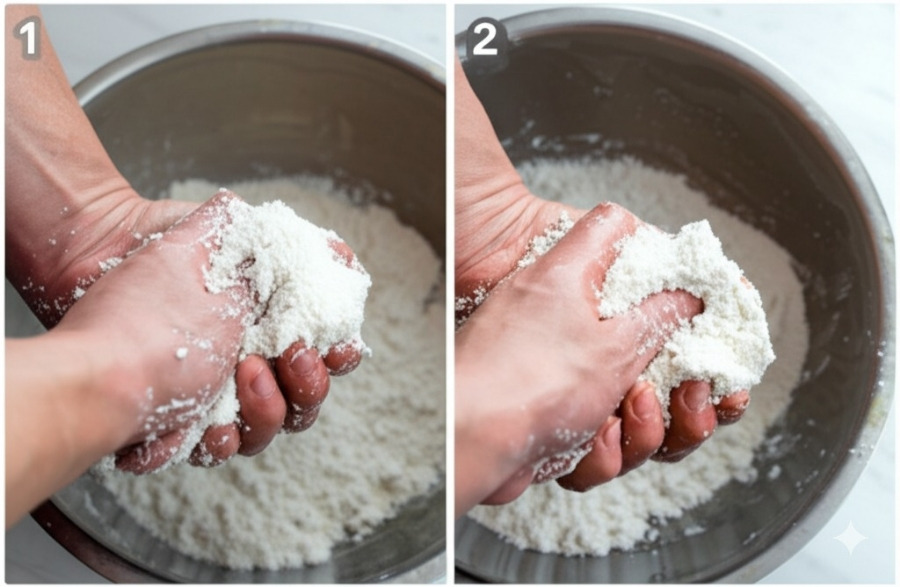 1

2